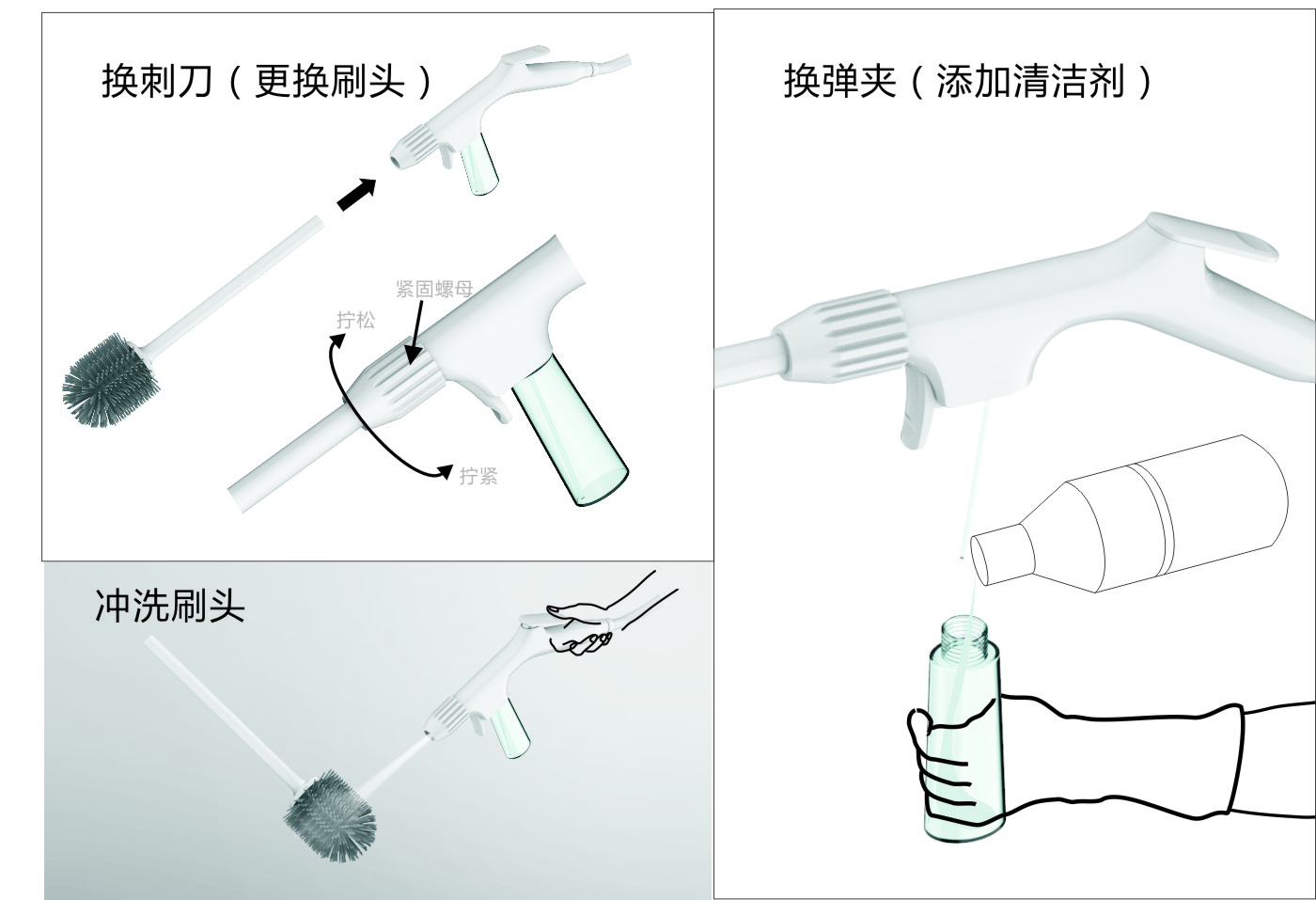 换刺刀（更换刷头）

紧固螺母

拧松

拧紧

冲洗刷头

换弹夹（添加清洁剂）