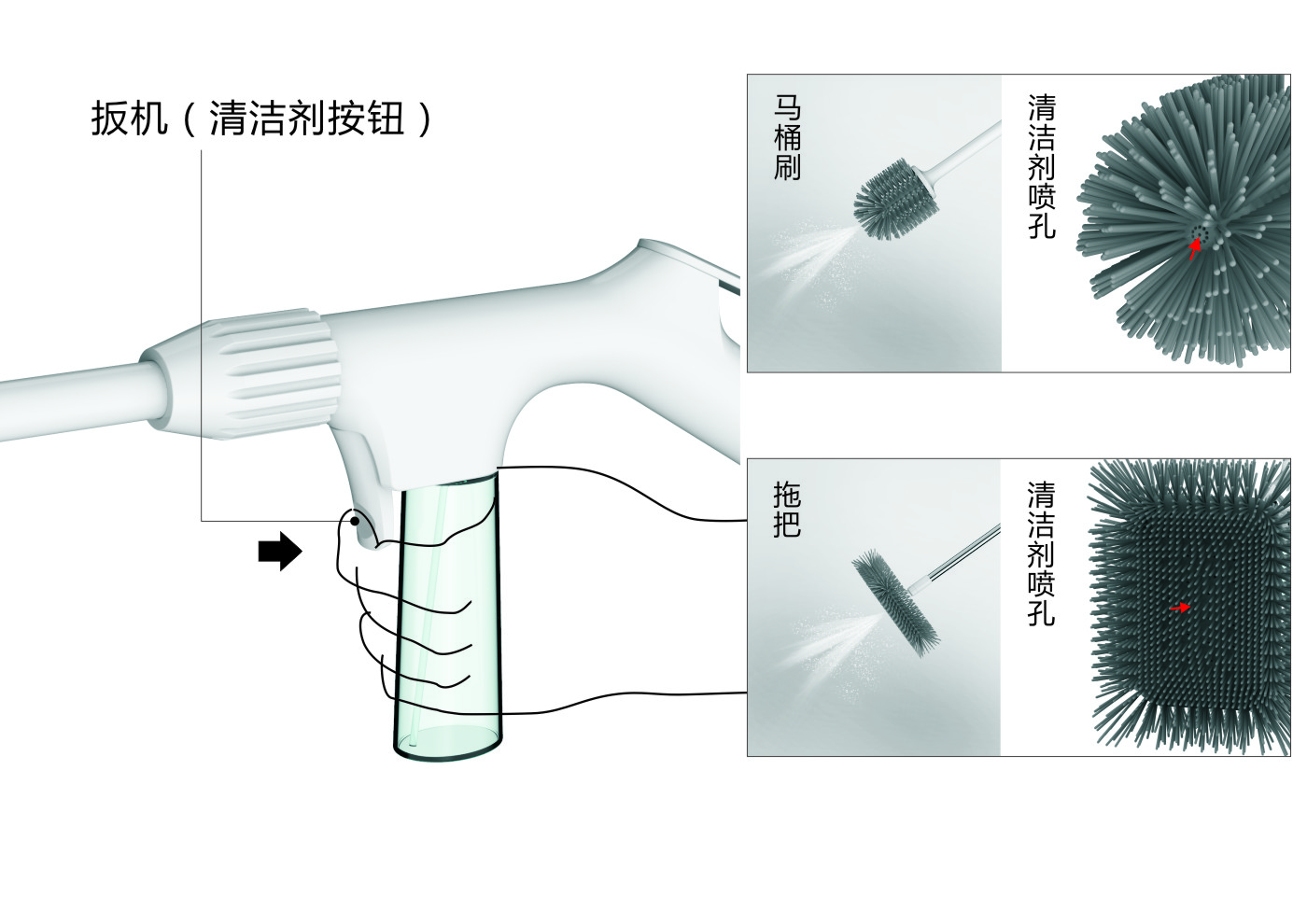 扳机（清洁剂按钮）

马桶刷

清洁剂喷孔

拖把

清洁剂喷孔