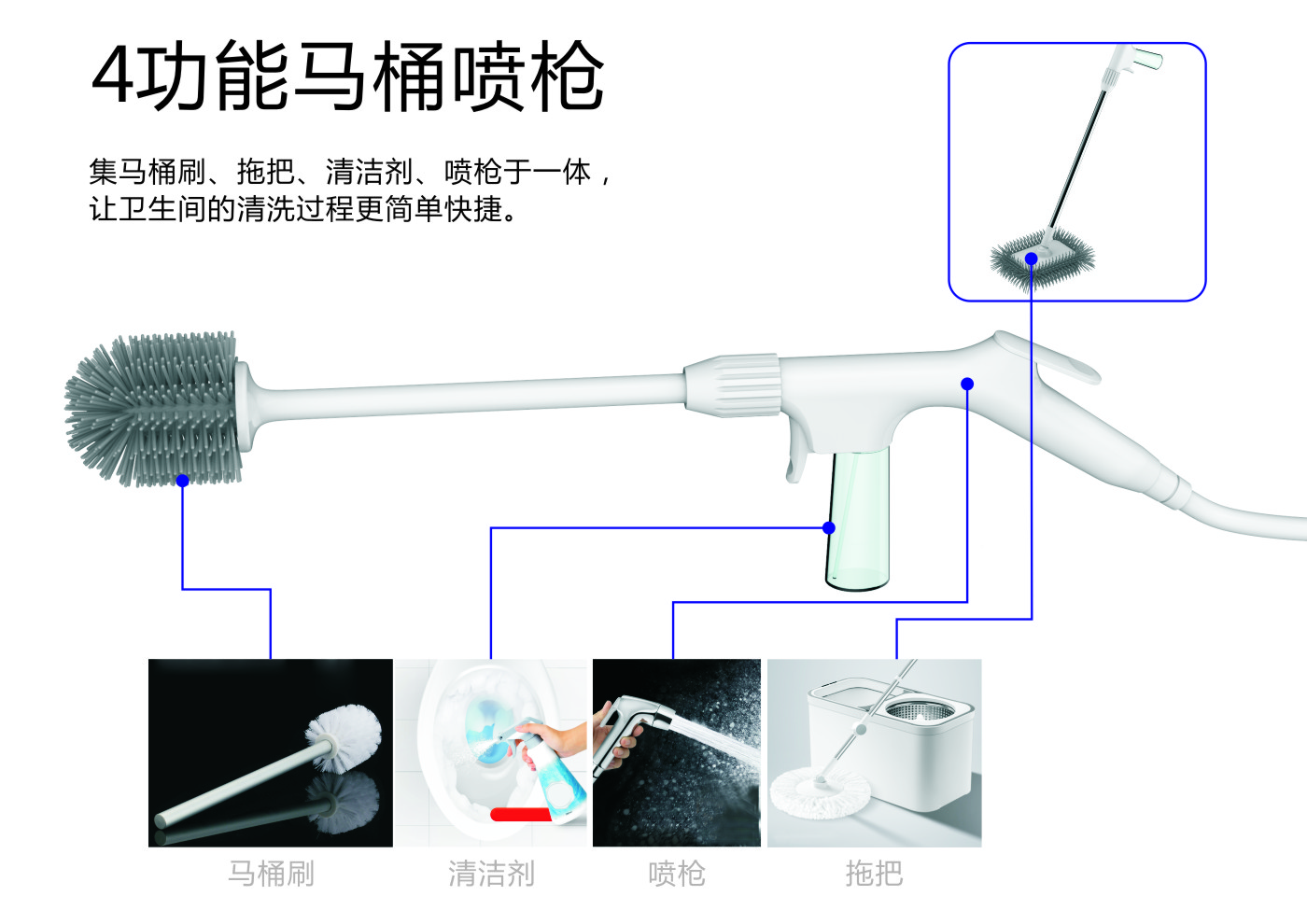 4功能马桶喷枪

集马桶刷、拖把、清洁剂、喷枪于一体，让卫生间的清洗过程更简单快捷。

马桶刷

清洁剂

喷枪

拖把