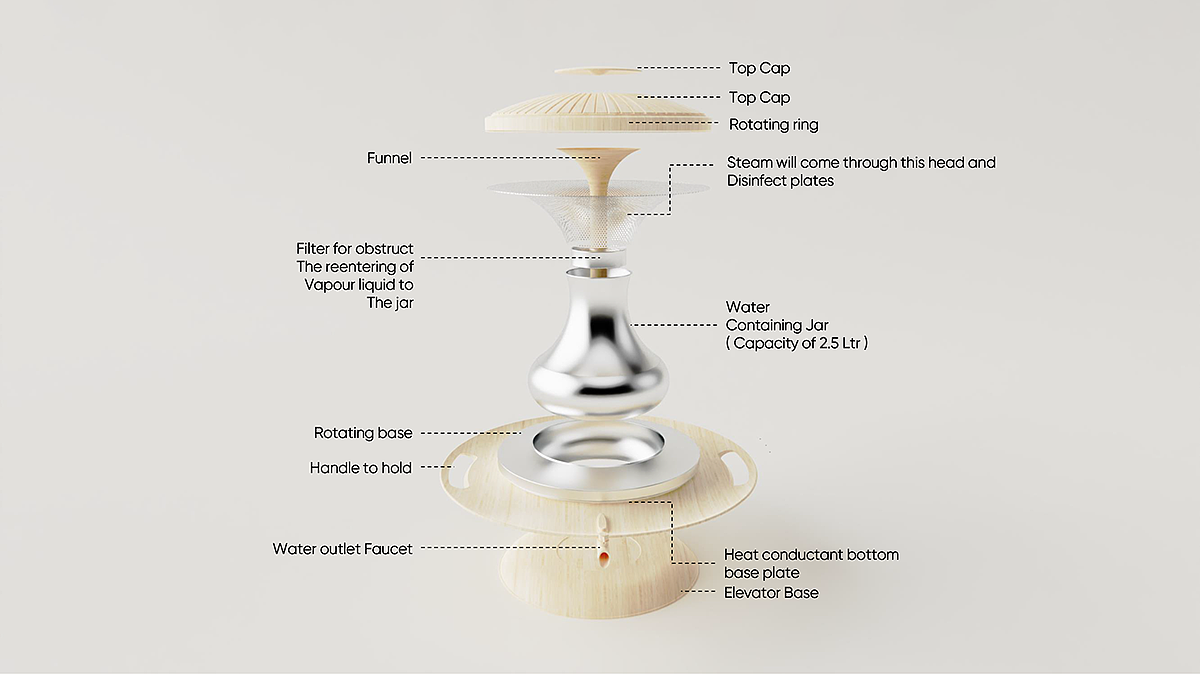 Top Cap

Top Cap

Rotating ring

Funnel

Steam will come through this head and Disinfect plates

Filter for obstruct The reentering of Vapour liquid to The jar

Water Containing Jar ( Capacity of 2.5 Ltr )

Rotating base

Handle to hold

Water outlet Faucet

Heat conductant bottom base plate

Elevator Base