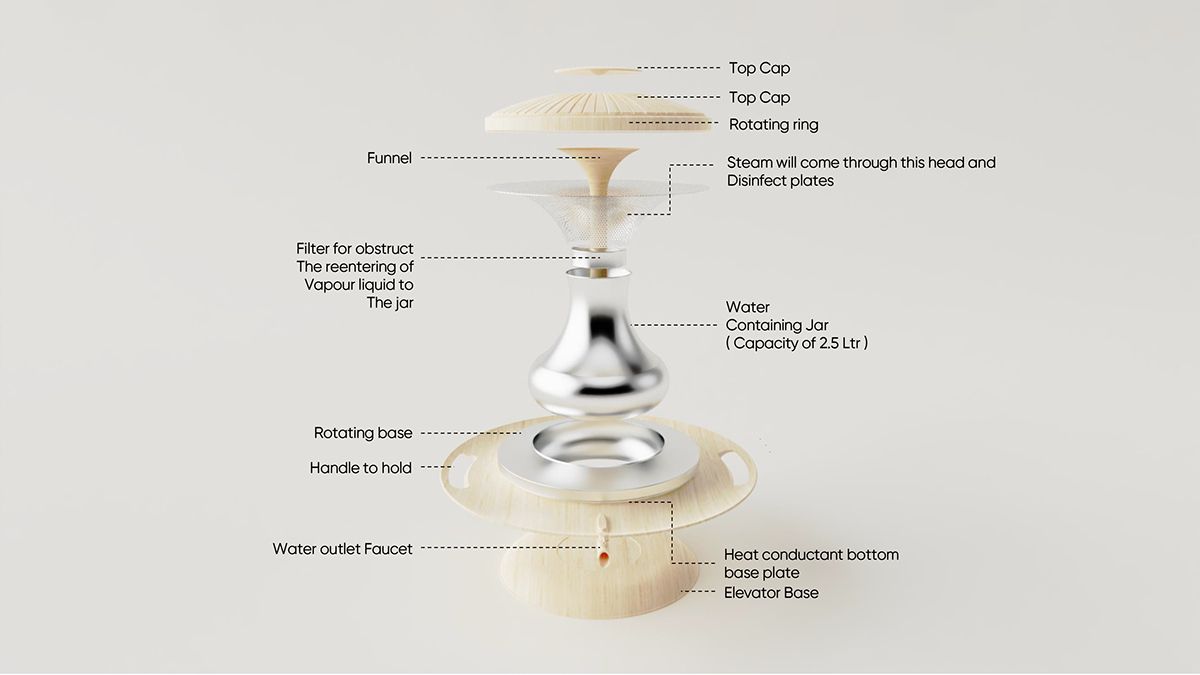 Top Cap

Top Cap

Rotating ring

Funnel

Steam will come through this head and Disinfect plates

Filter for obstruct The reentering of Vapour liquid to The jar

Water Containing Jar ( Capacity of 2.5 Ltr )

Rotating base

Handle to hold

Water outlet Faucet

Heat conductant bottom base plate

Elevator Base