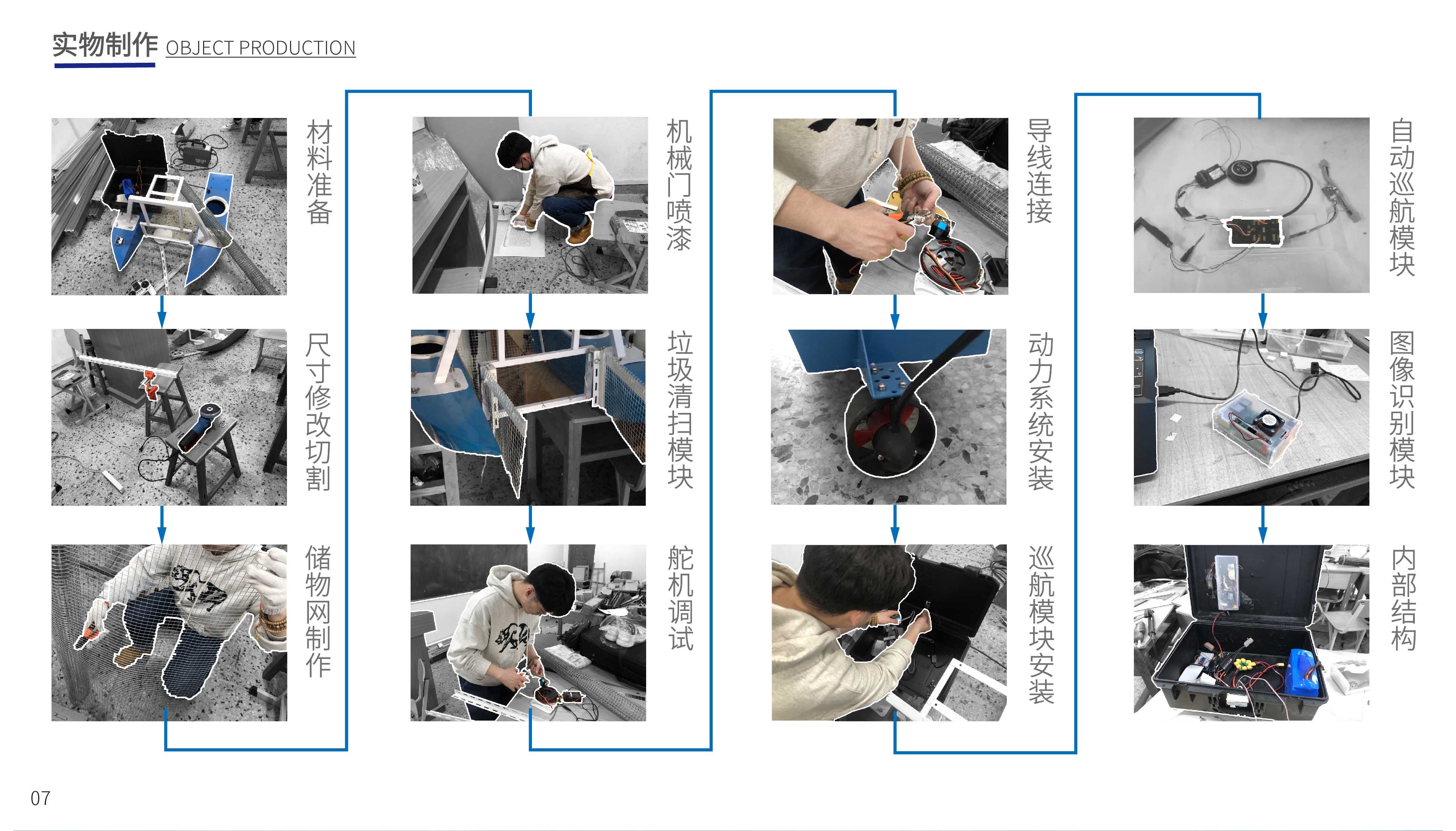 实物制作 OBJECT PRODUCTION

材料准备

尺寸修改切割

储物网制作

机械门喷漆

垃圾清扫模块

舵机调试

导线连接

动力系统安装

巡航模块安装

自动巡航模块

图像识别模块

内部结构

07