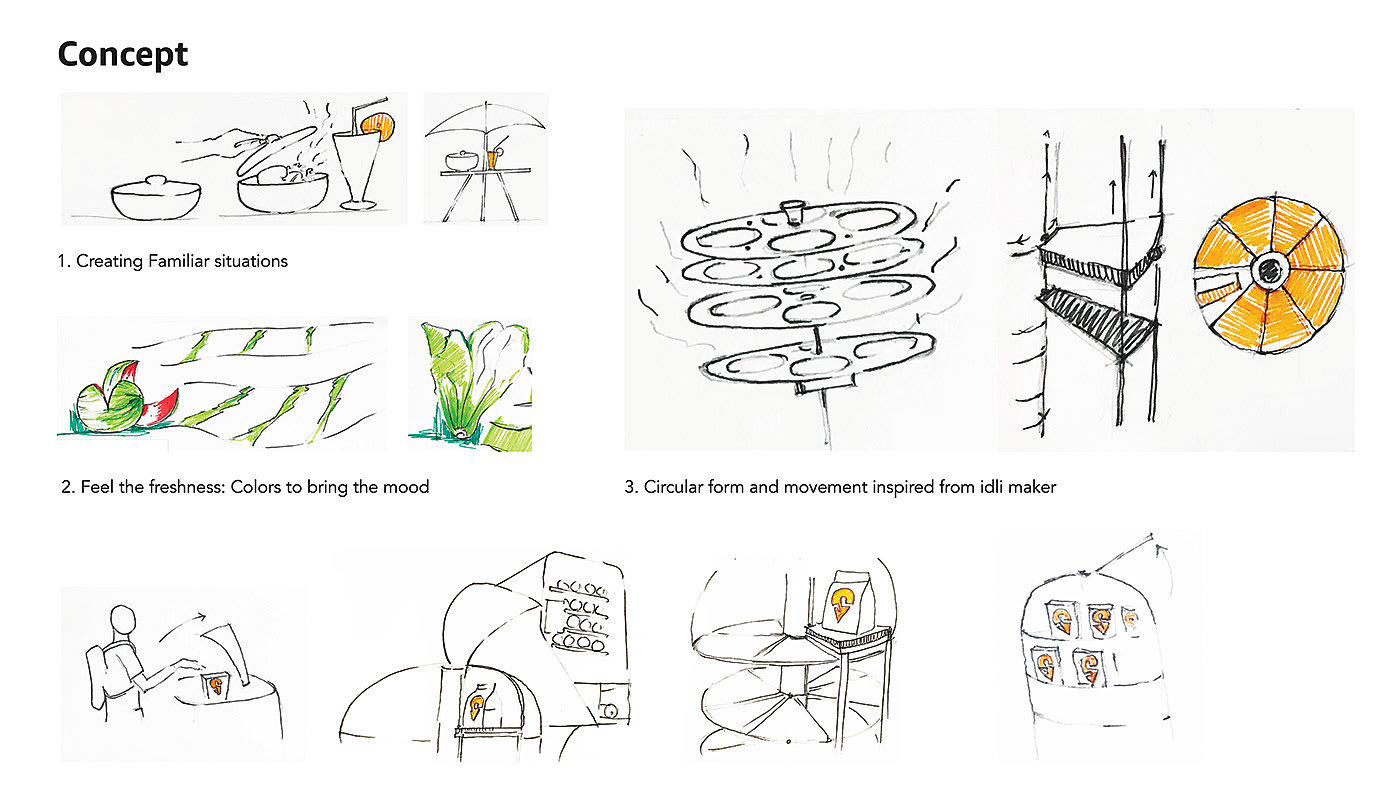 Concept

1. Creating Familiar situations

2. Feel the freshness: Colors to bring the mood

3. Circular form and movement inspired from idli maker