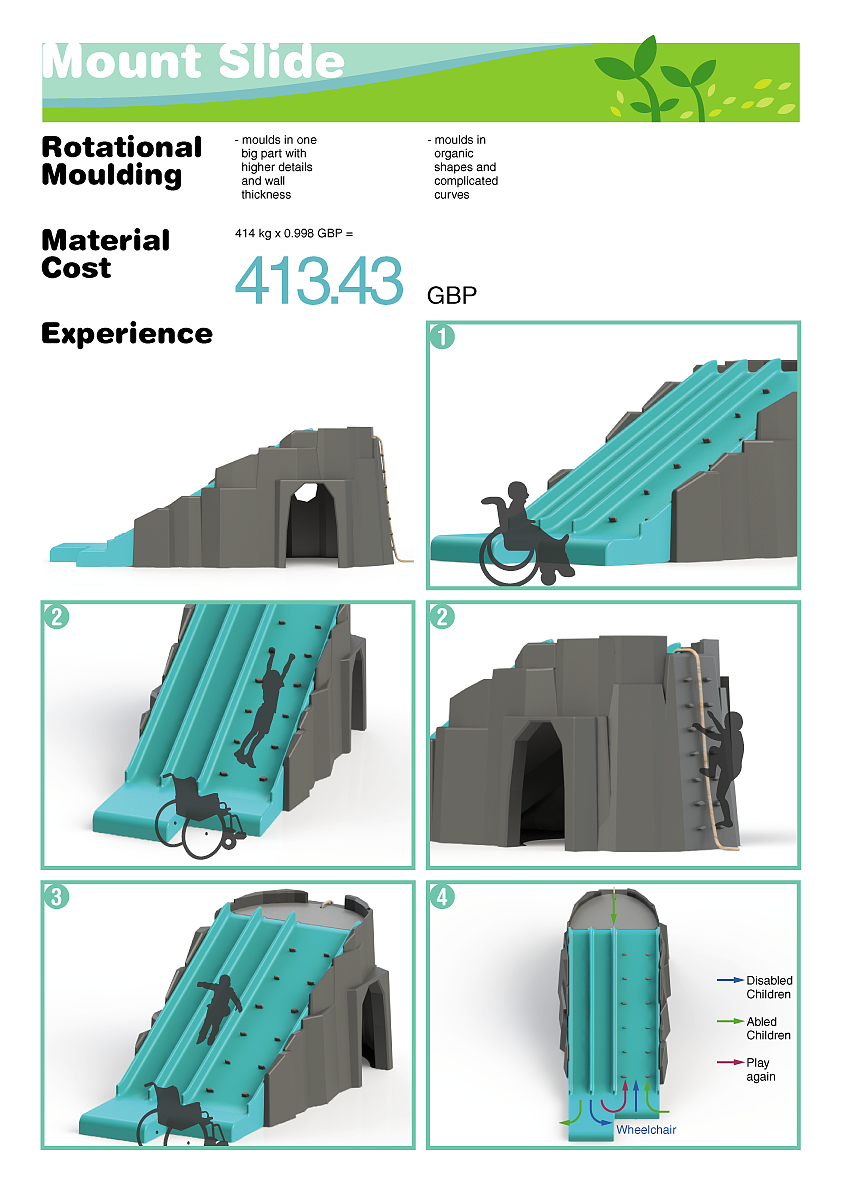 Mount Slide

Rotational Moulding

- moulds in one big part with higher details and wall thickness

- moulds in organic shapes and complicated curves

Material Cost

414 kg x 0.998 GBP =

413.43 GBP

Experience

1

2

2

3

4

Disabled Children

Abled Children

Play again

Wheelchair