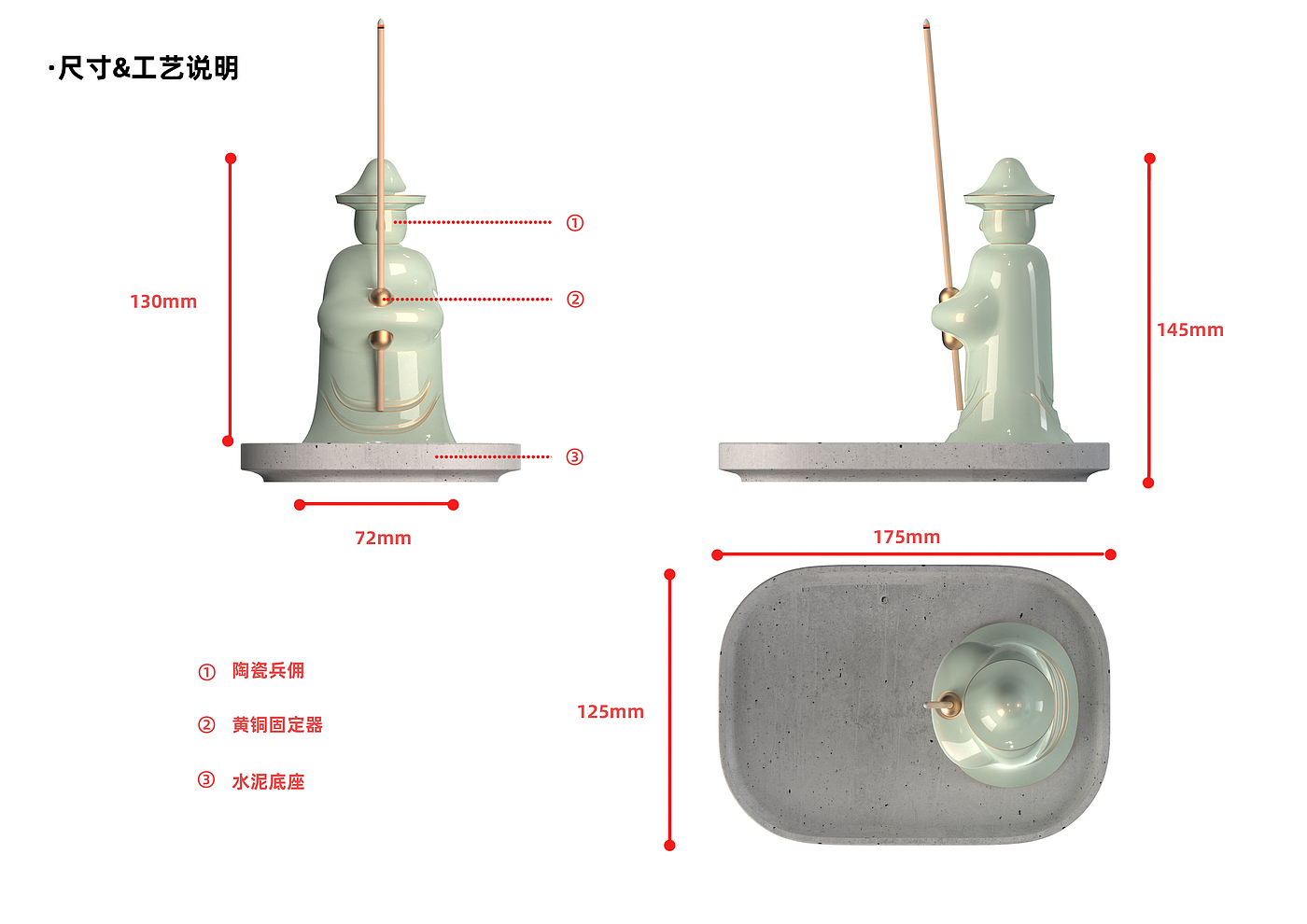 ·尺寸&工艺说明

130mm

①

②

③

72mm

145mm

175mm

125mm

① 陶瓷兵佣

② 黄铜固定器

③ 水泥底座