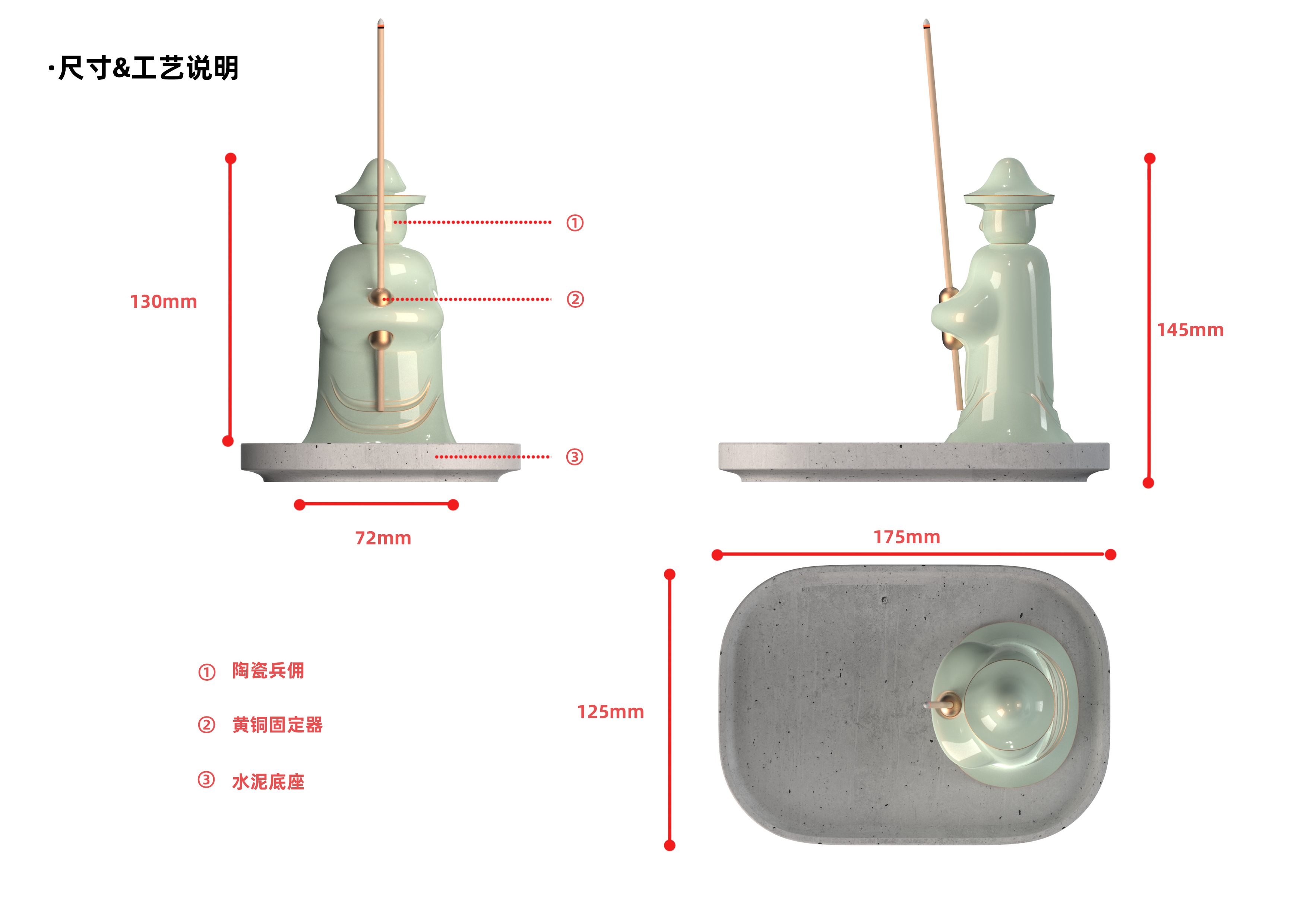 ·尺寸&工艺说明

130mm

①

②

③

72mm

145mm

175mm

125mm

① 陶瓷兵佣

② 黄铜固定器

③ 水泥底座