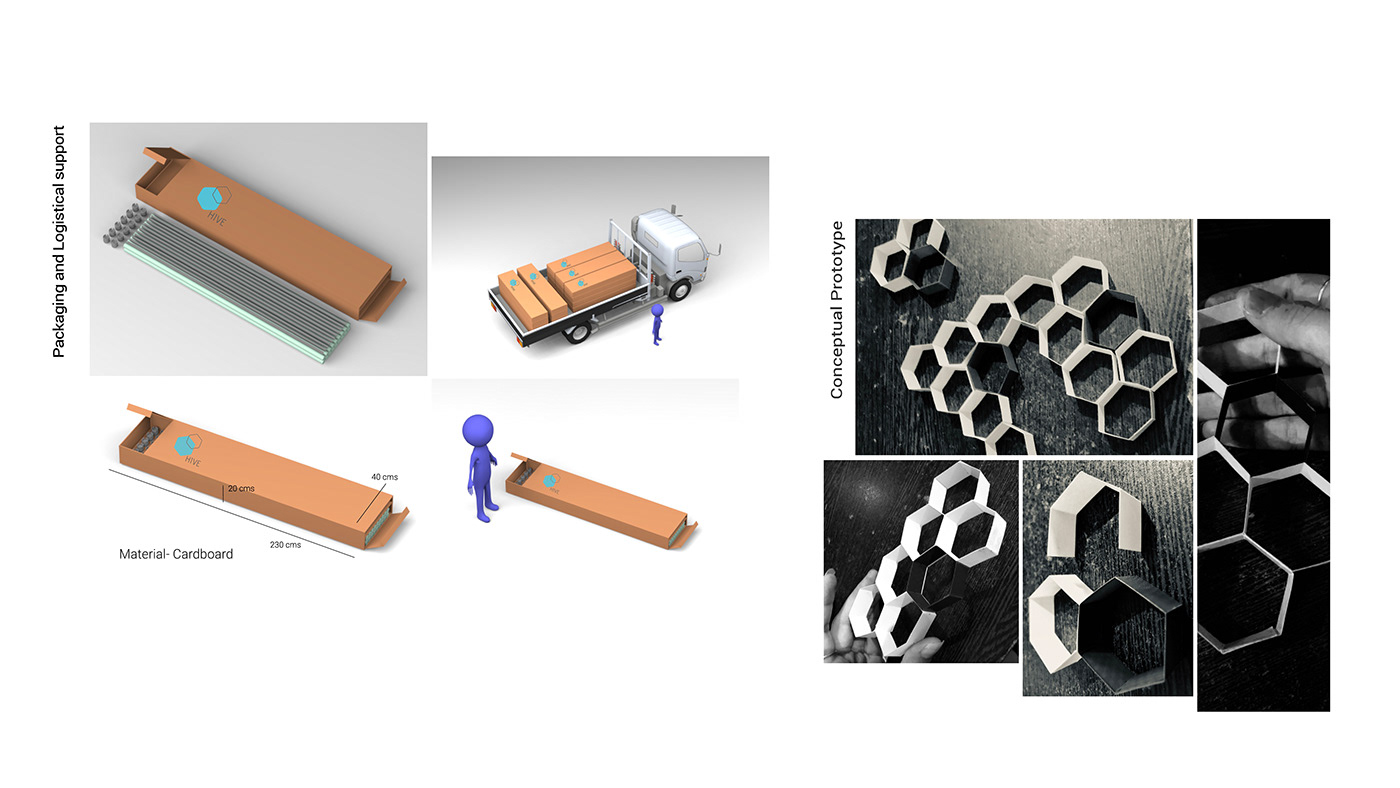 Packaging and Logistical support

HIVE

HIVE

20 cms

40 cms

230 cms

Material- Cardboard

Conceptual Prototype