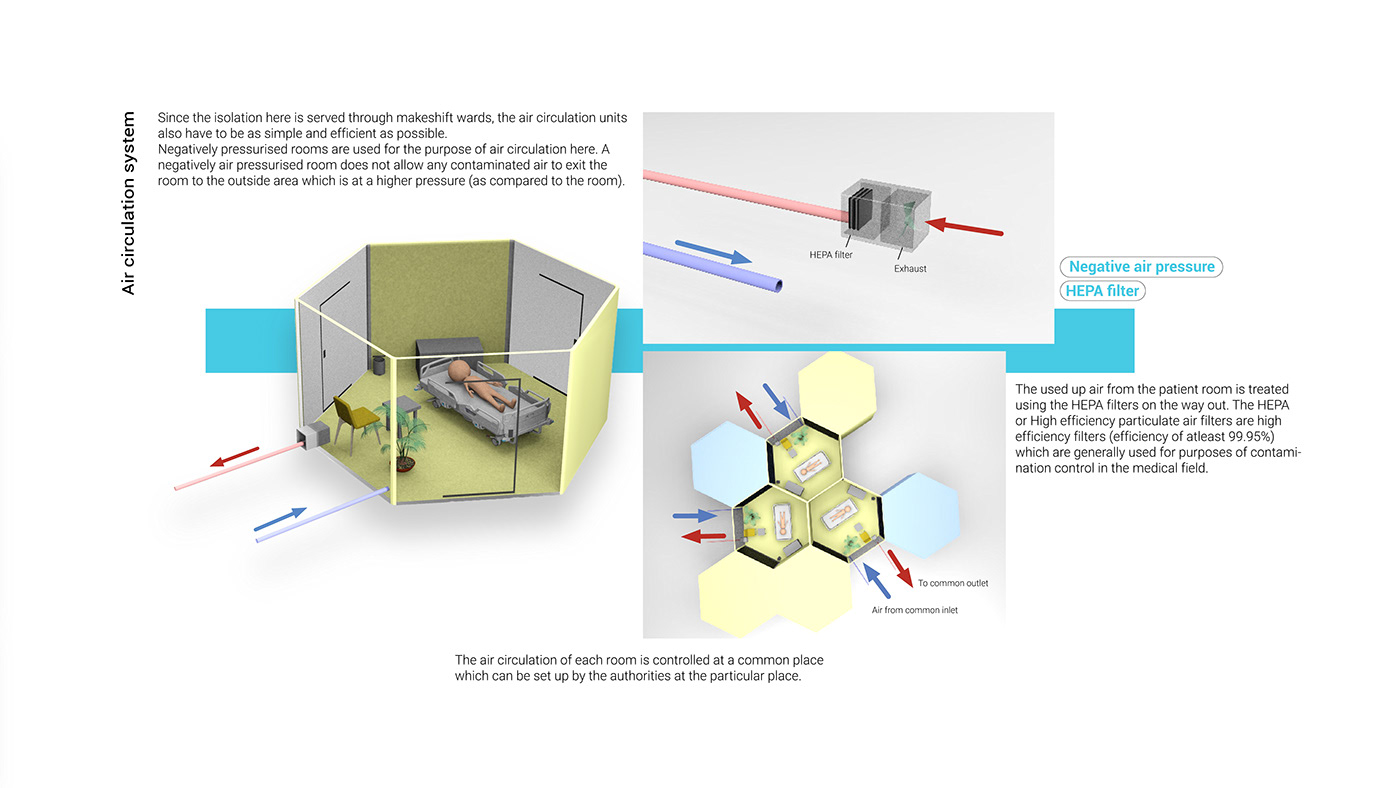 Air circulation system

Since the isolation here is served through makeshift wards, the air circulation units also have to be as simple and efficient as possible.
Negatively pressurised rooms are used for the purpose of air circulation here. A negatively air pressurised room does not allow any contaminated air to exit the room to the outside area which is at a higher pressure (as compared to the room).

HEPA filter

Exhaust

Negative air pressure

HEPA filter

The used up air from the patient room is treated using the HEPA filters on the way out. The HEPA or High efficiency particulate air filters are high efficiency filters (efficiency of atleast 99.95%) which are generally used for purposes of contamination control in the medical field.

To common outlet

Air from common inlet

The air circulation of each room is controlled at a common place which can be set up by the authorities at the particular place.