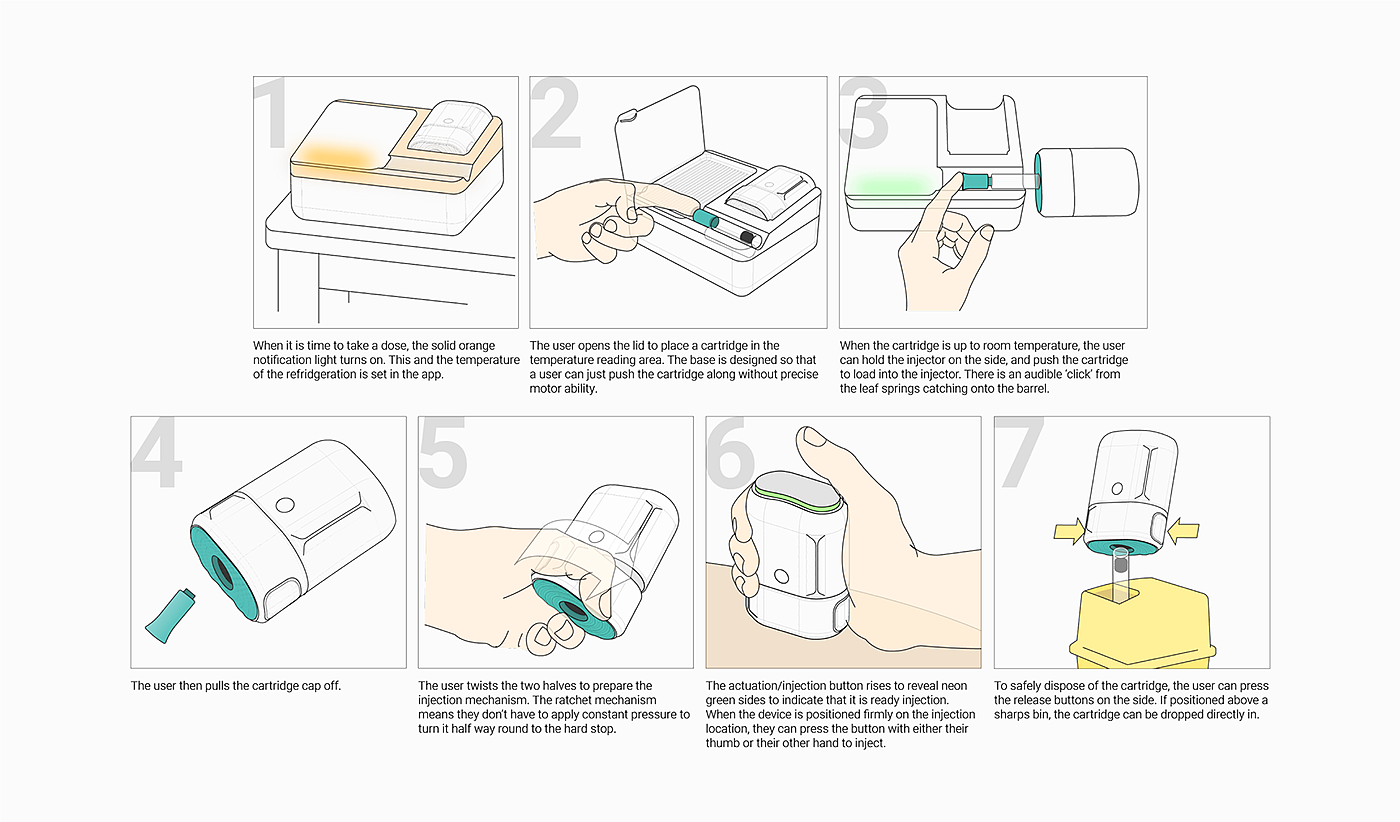 1

When it is time to take a dose, the solid orange notification light turns on. This and the temperature of the refridgeration is set in the app.

2

The user opens the lid to place a cartridge in the temperature reading area. The base is designed so that a user can just push the cartridge along without precise motor ability.

3

When the cartridge is up to room temperature, the user can hold the injector on the side, and push the cartridge to load into the injector. There is an audible 'click' from the leaf springs catching onto the barrel.

4

The user then pulls the cartridge cap off.

5

The user twists the two halves to prepare the injection mechanism. The ratchet mechanism means they don't have to apply constant pressure to turn it half way round to the hard stop.

6

The actuation/injection button rises to reveal neon green sides to indicate that it is ready injection. When the device is positioned firmly on the injection location, they can press the button with either their thumb or their other hand to inject.

7

To safely dispose of the cartridge, the user can press the release buttons on the side. If positioned above a sharps bin, the cartridge can be dropped directly in.