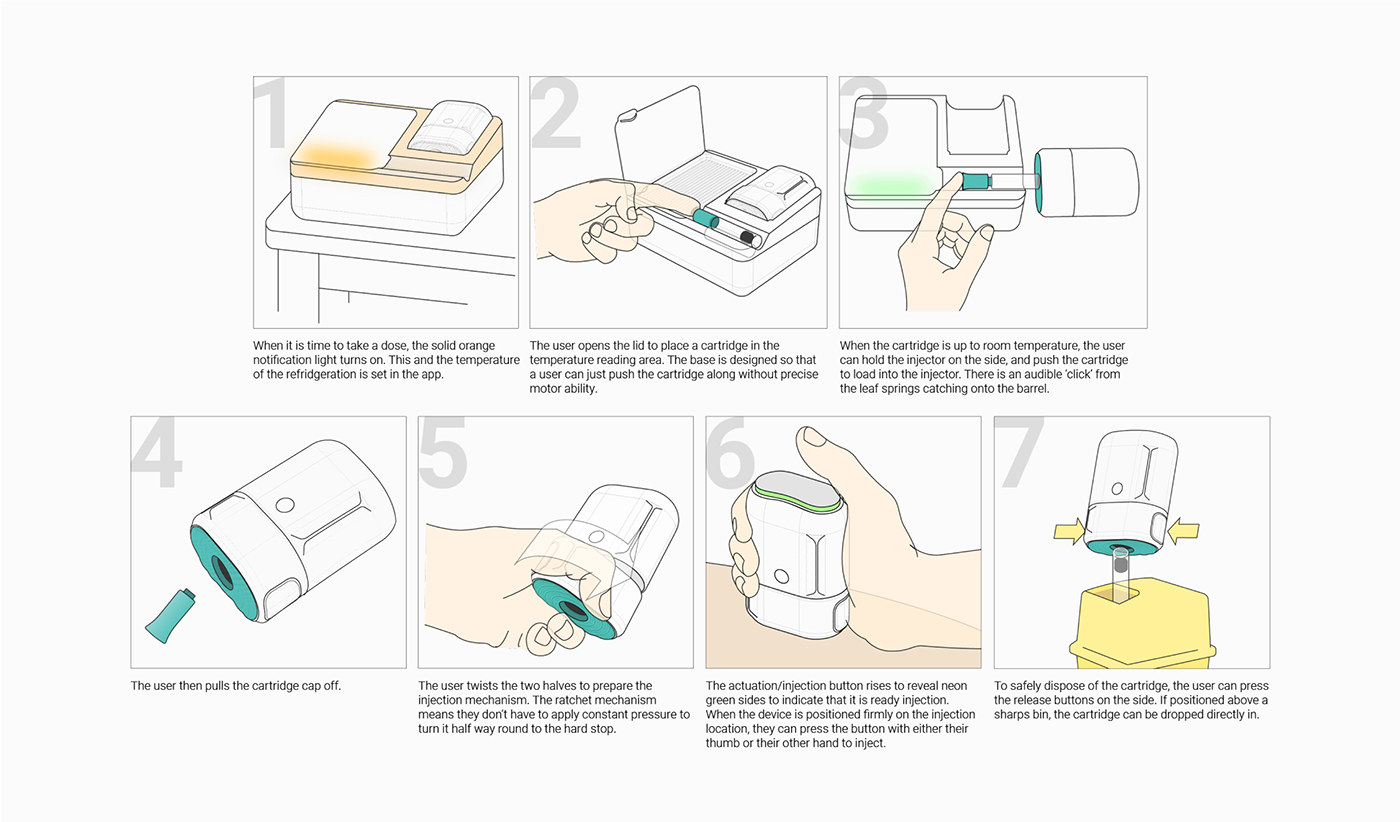 1

When it is time to take a dose, the solid orange notification light turns on. This and the temperature of the refridgeration is set in the app.

2

The user opens the lid to place a cartridge in the temperature reading area. The base is designed so that a user can just push the cartridge along without precise motor ability.

3

When the cartridge is up to room temperature, the user can hold the injector on the side, and push the cartridge to load into the injector. There is an audible 'click' from the leaf springs catching onto the barrel.

4

The user then pulls the cartridge cap off.

5

The user twists the two halves to prepare the injection mechanism. The ratchet mechanism means they don't have to apply constant pressure to turn it half way round to the hard stop.

6

The actuation/injection button rises to reveal neon green sides to indicate that it is ready injection. When the device is positioned firmly on the injection location, they can press the button with either their thumb or their other hand to inject.

7

To safely dispose of the cartridge, the user can press the release buttons on the side. If positioned above a sharps bin, the cartridge can be dropped directly in.