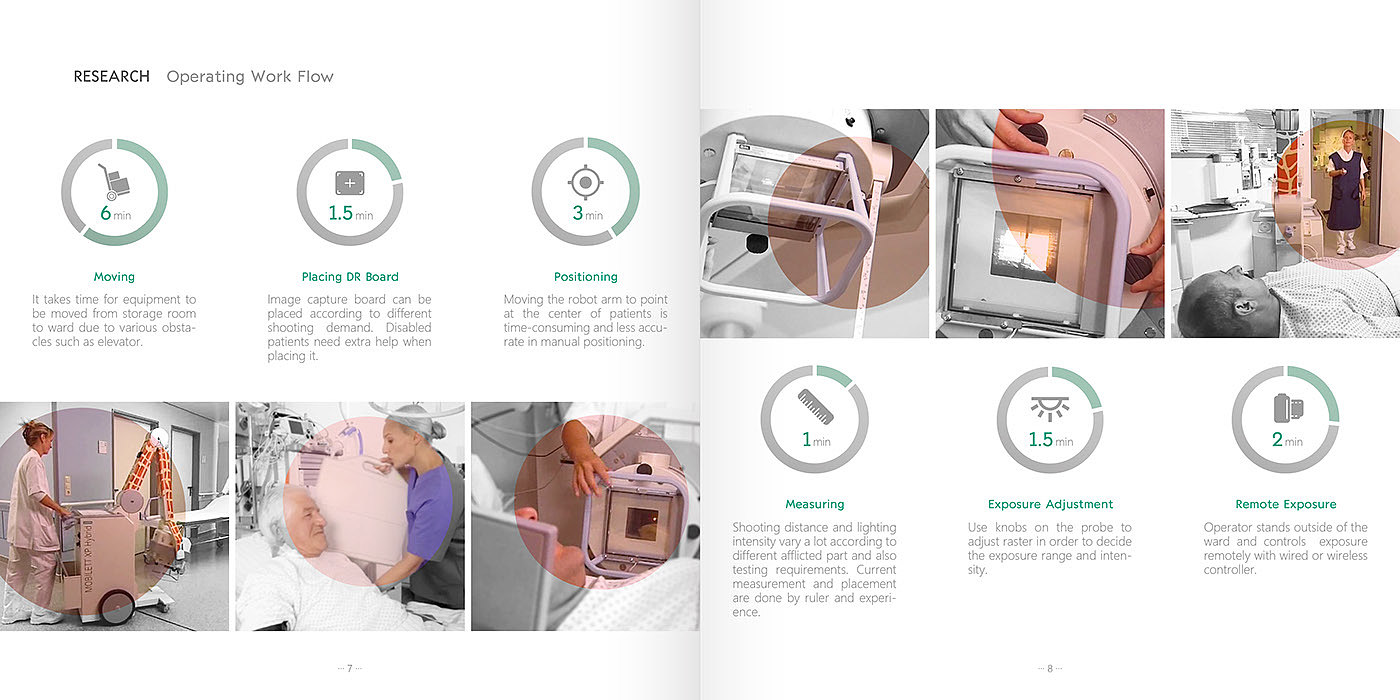 RESEARCH Operating Work Flow

6 min

Moving

It takes time for equipment to be moved from storage room to ward due to various obstacles such as elevator.

1.5 min

Placing DR Board

Image capture board can be placed according to different shooting demand. Disabled patients need extra help when placing it.

3 min

Positioning

Moving the robot arm to point at the center of patients is time-consuming and less accurate in manual positioning.

MOBILETT XP Hybrid

··· 7 ···

1 min

Measuring

Shooting distance and lighting intensity vary a lot according to different afflicted part and also testing requirements. Current measurement and placement are done by ruler and experience.

1.5 min

Exposure Adjustment

Use knobs on the probe to adjust raster in order to decide the exposure range and intensity.

2 min

Remote Exposure

Operator stands outside of the ward and controls exposure remotely with wired or wireless controller.

··· 8 ···