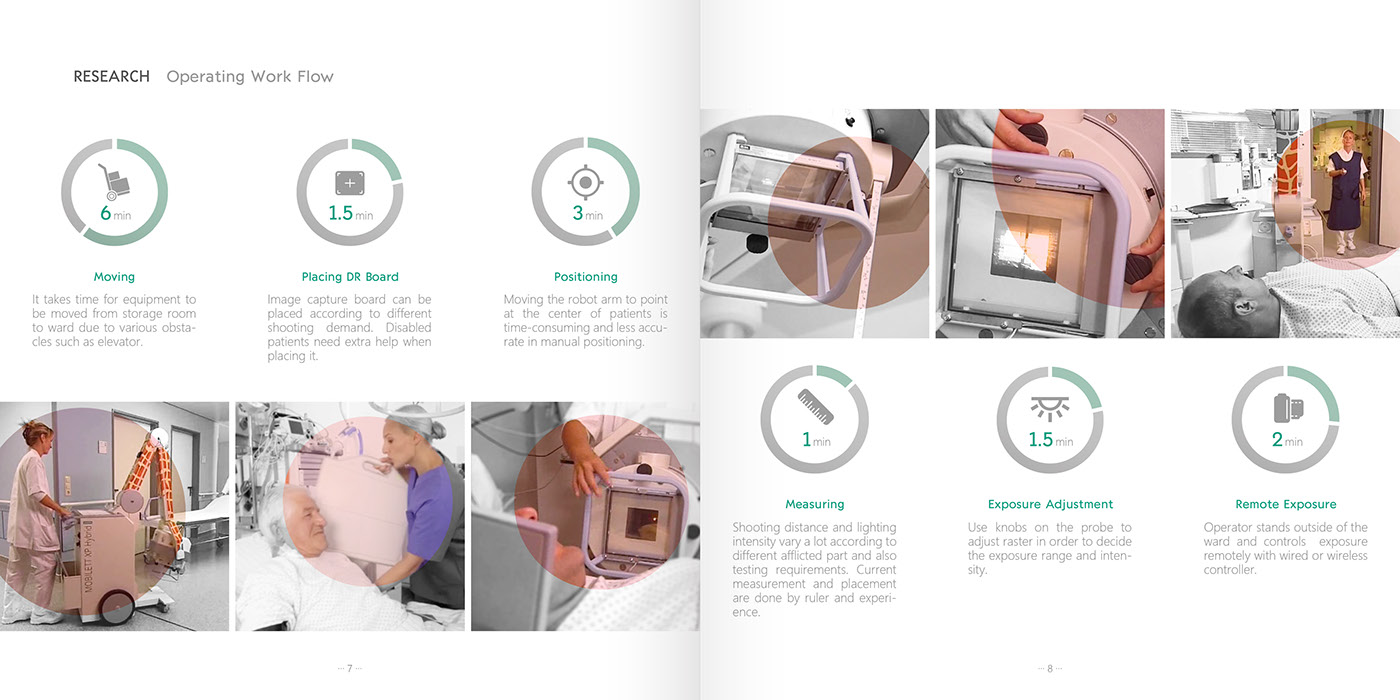 RESEARCH Operating Work Flow

6 min

Moving

It takes time for equipment to be moved from storage room to ward due to various obstacles such as elevator.

1.5 min

Placing DR Board

Image capture board can be placed according to different shooting demand. Disabled patients need extra help when placing it.

3 min

Positioning

Moving the robot arm to point at the center of patients is time-consuming and less accurate in manual positioning.

MOBILETT XP Hybrid

··· 7 ···

1 min

Measuring

Shooting distance and lighting intensity vary a lot according to different afflicted part and also testing requirements. Current measurement and placement are done by ruler and experience.

1.5 min

Exposure Adjustment

Use knobs on the probe to adjust raster in order to decide the exposure range and intensity.

2 min

Remote Exposure

Operator stands outside of the ward and controls exposure remotely with wired or wireless controller.

··· 8 ···