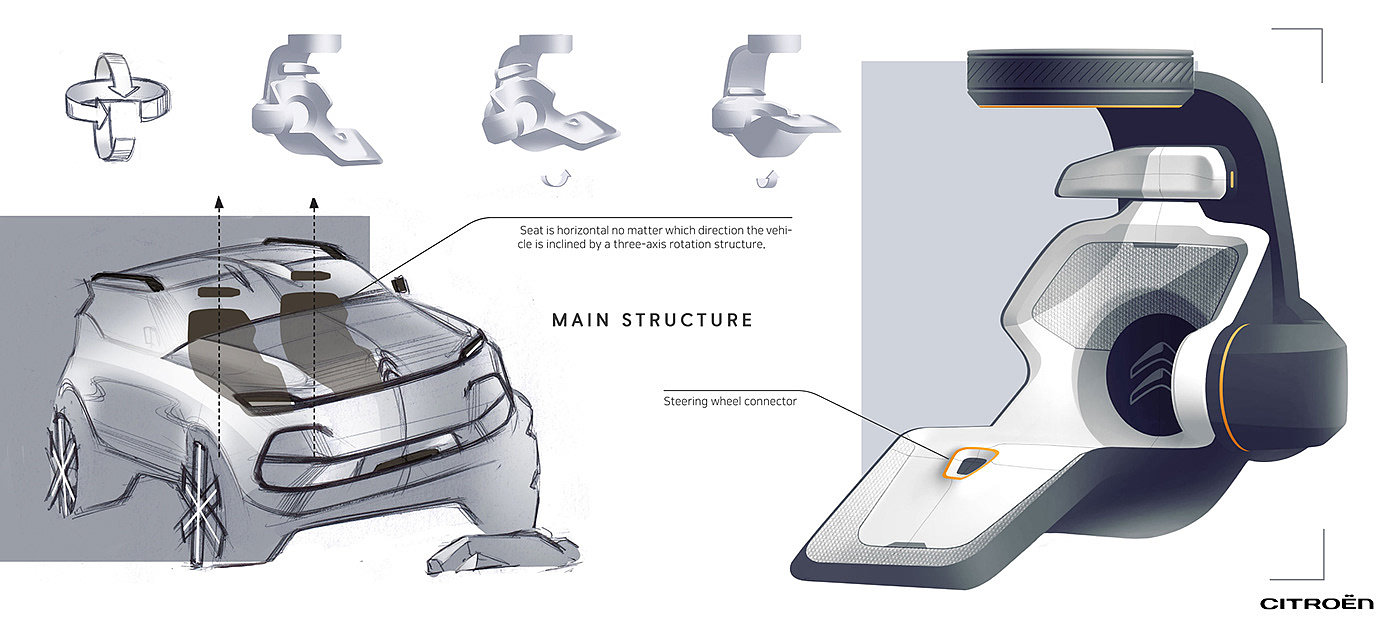 Seat is horizontal no matter which direction the vehicle is inclined by a three-axis rotation structure.

MAIN STRUCTURE

Steering wheel connector

CITROËN