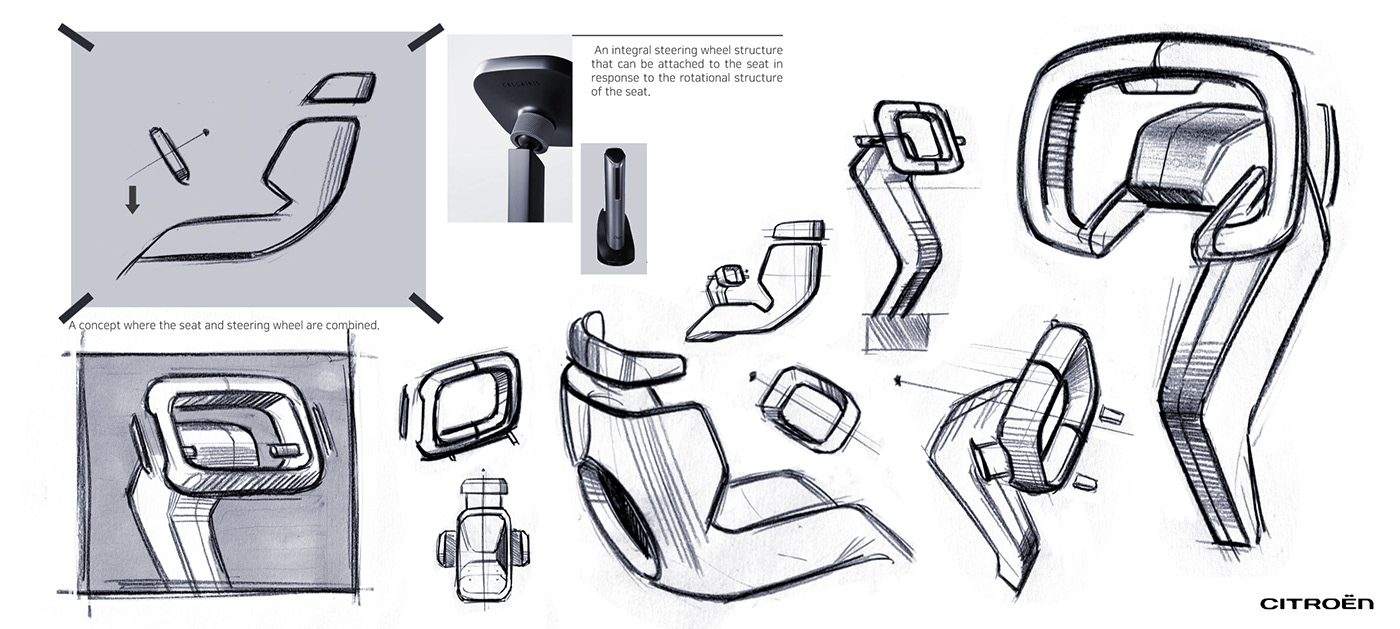 An integral steering wheel structure that can be attached to the seat in response to the rotational structure of the seat.

A concept where the seat and steering wheel are combined.

CITROËN