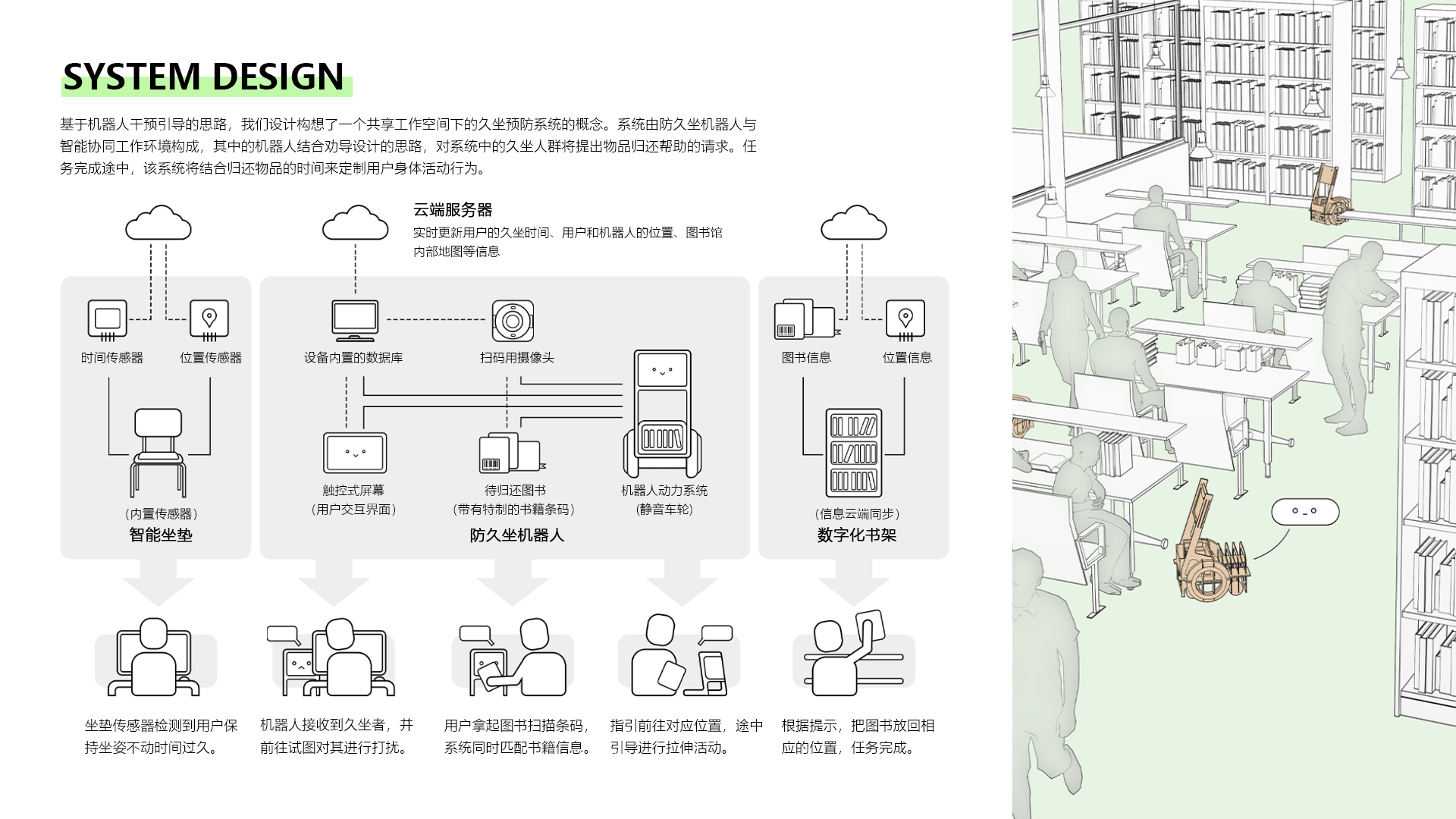 SYSTEM DESIGN

基于机器人干预引导的思路，我们设计构想了一个共享工作空间下的久坐预防系统的概念。系统由防久坐机器人与智能协同工作环境构成，其中的机器人结合劝导设计的思路，对系统中的久坐人群将提出物品归还帮助的请求。任务完成途中，该系统将结合归还物品的时间来定制用户身体活动行为。

云端服务器
实时更新用户的久坐时间、用户和机器人的位置、图书馆内部地图等信息

时间传感器
位置传感器
（内置传感器）
智能坐垫

设备内置的数据库
扫码用摄像头
触控式屏幕
（用户交互界面）
待归还图书
（带有特制的书籍条码）
机器人动力系统
（静音车轮）
防久坐机器人

图书信息
位置信息
（信息云端同步）
数字化书架

坐垫传感器检测到用户保持坐姿不动时间过久。

机器人接收到久坐者，并前往试图对其进行打扰。

用户拿起图书扫描条码，系统同时匹配书籍信息。

指引前往对应位置，途中引导进行拉伸活动。

根据提示，把图书放回相应的位置，任务完成。