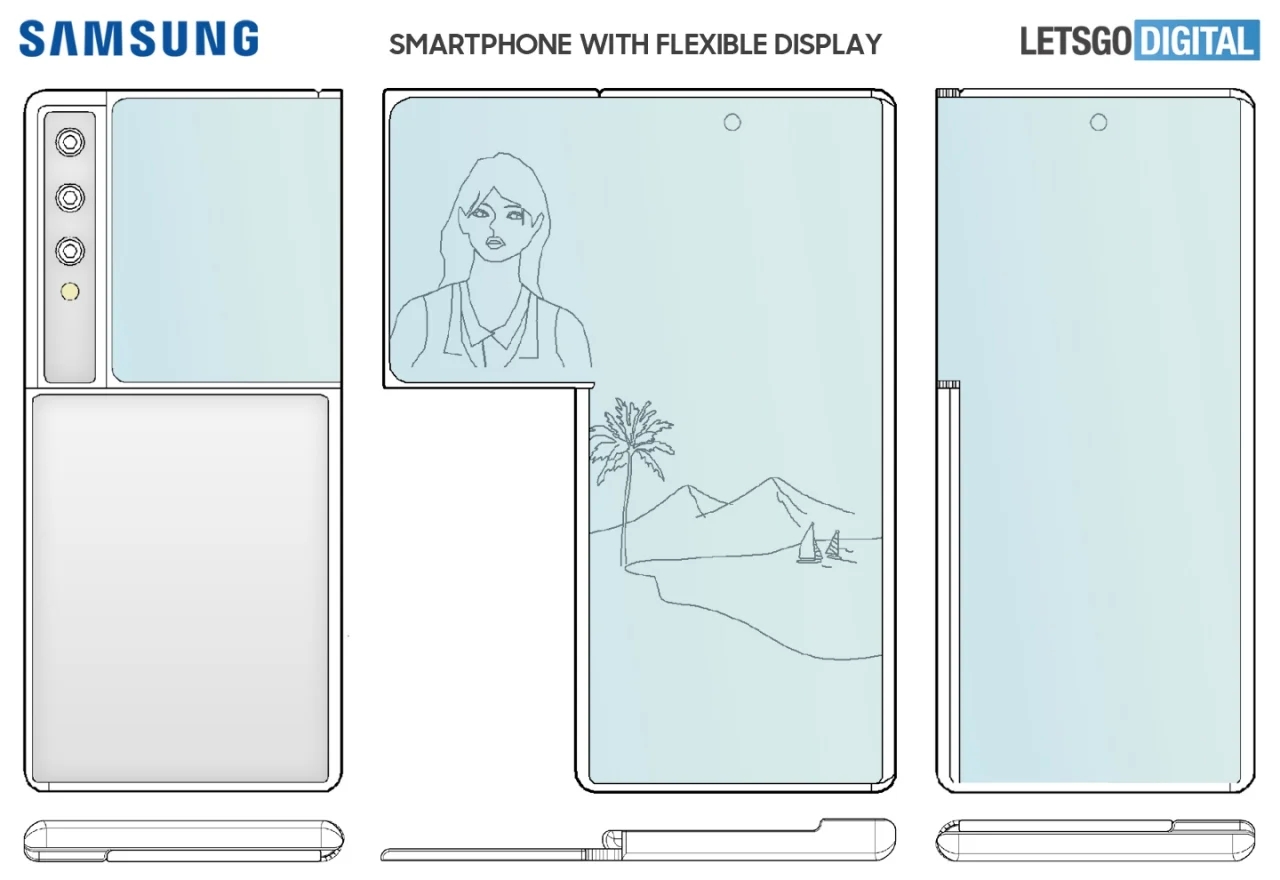 SAMSUNG

SMARTPHONE WITH FLEXIBLE DISPLAY

LETSGO DIGITAL