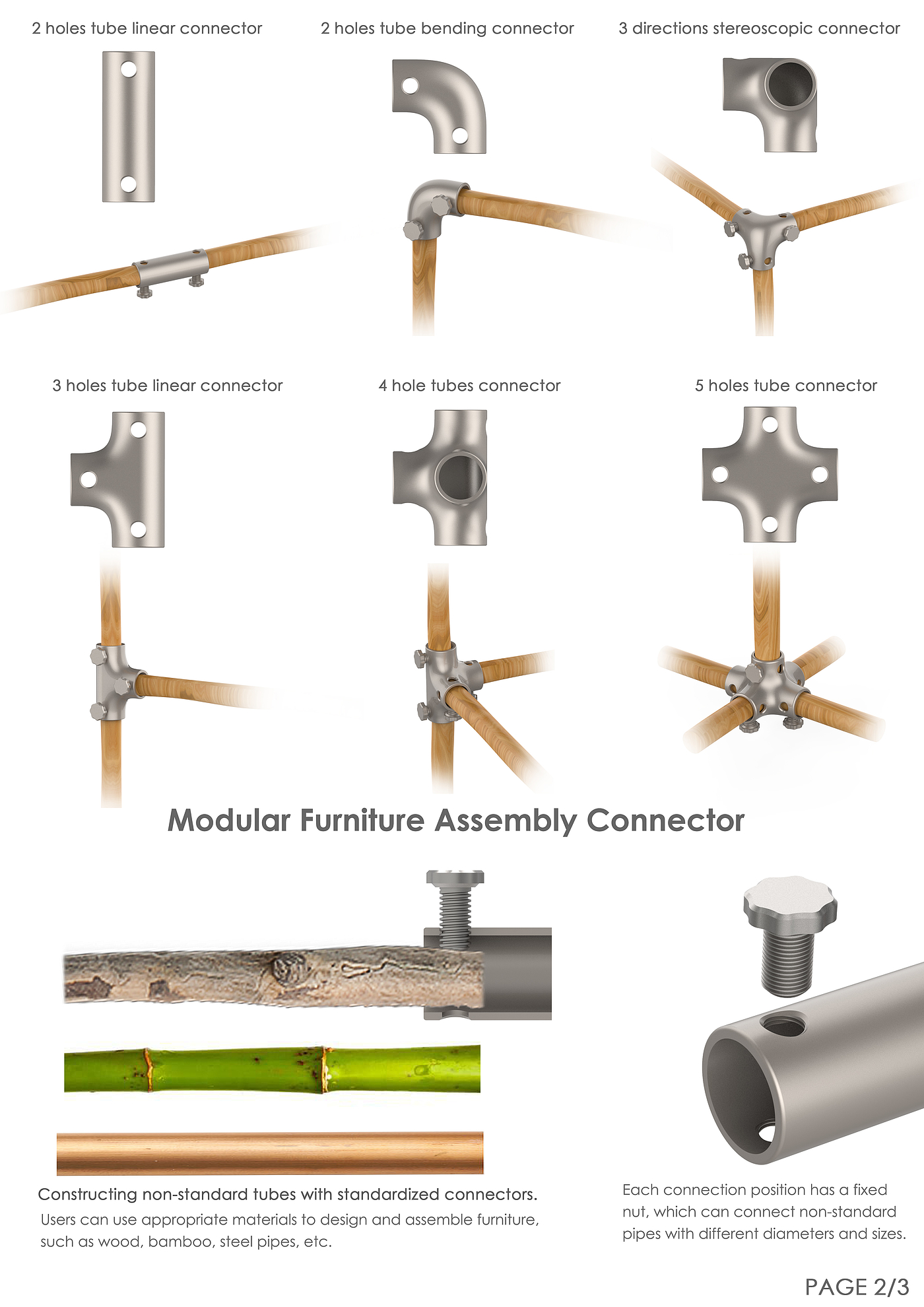 2 holes tube linear connector

2 holes tube bending connector

3 directions stereoscopic connector

3 holes tube linear connector

4 hole tubes connector

5 holes tube connector

Modular Furniture Assembly Connector

Constructing non-standard tubes with standardized connectors.

Users can use appropriate materials to design and assemble furniture, such as wood, bamboo, steel pipes, etc.

Each connection position has a fixed nut, which can connect non-standard pipes with different diameters and sizes.

PAGE 2/3