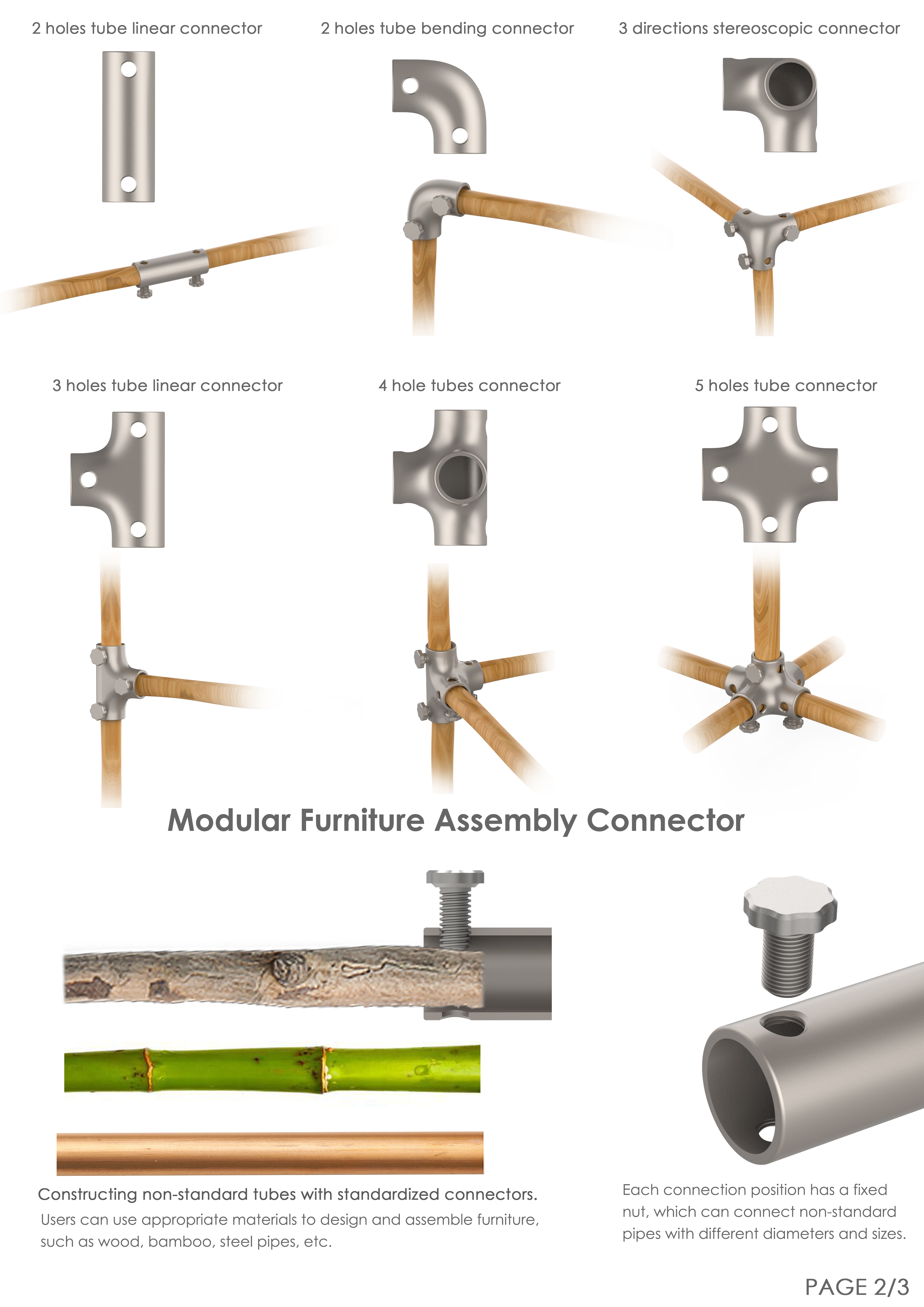 2 holes tube linear connector

2 holes tube bending connector

3 directions stereoscopic connector

3 holes tube linear connector

4 hole tubes connector

5 holes tube connector

Modular Furniture Assembly Connector

Constructing non-standard tubes with standardized connectors.
Users can use appropriate materials to design and assemble furniture, such as wood, bamboo, steel pipes, etc.

Each connection position has a fixed nut, which can connect non-standard pipes with different diameters and sizes.

PAGE 2/3