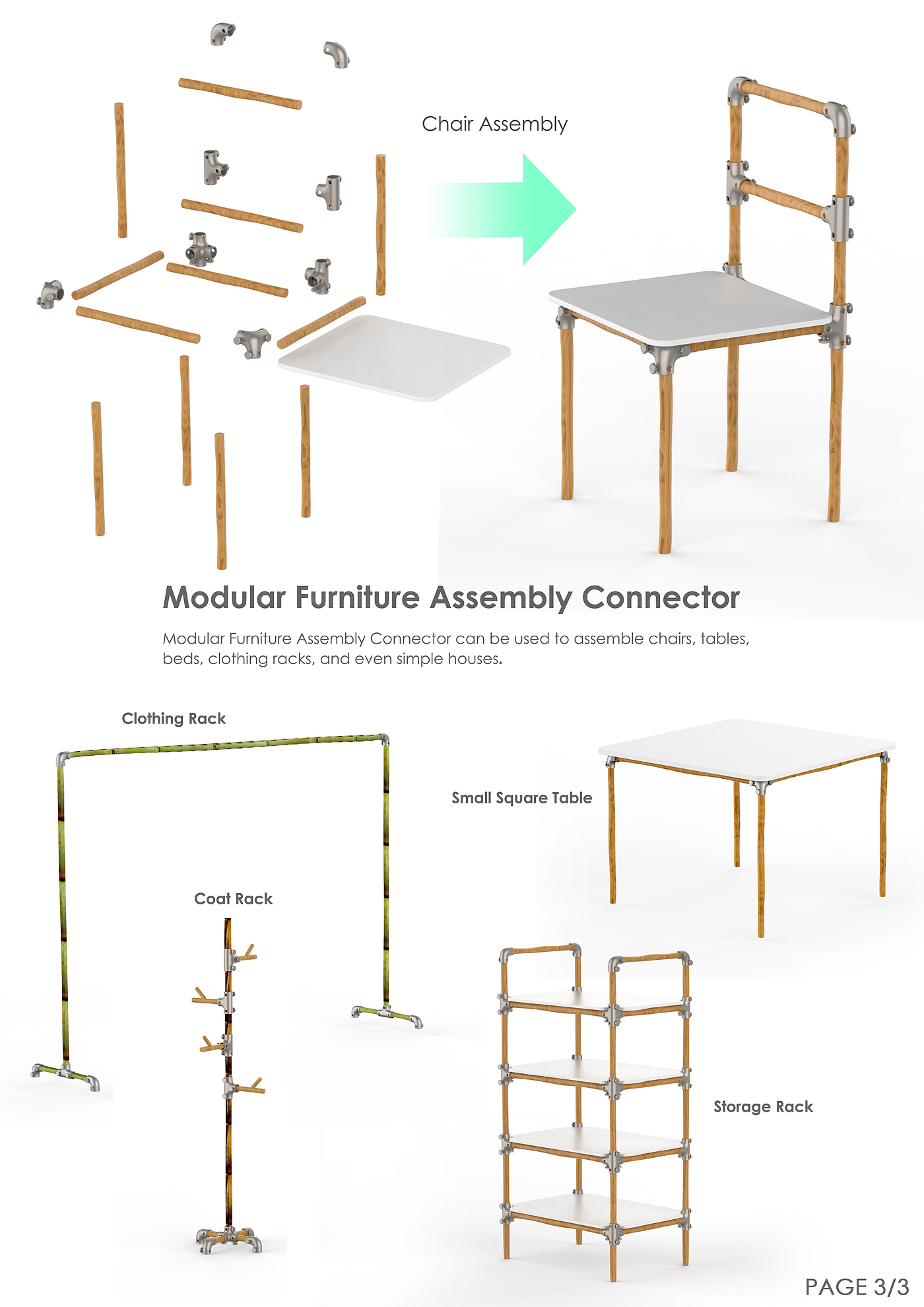 Chair Assembly

Modular Furniture Assembly Connector

Modular Furniture Assembly Connector can be used to assemble chairs, tables, beds, clothing racks, and even simple houses.

Clothing Rack

Small Square Table

Coat Rack

Storage Rack

PAGE 3/3