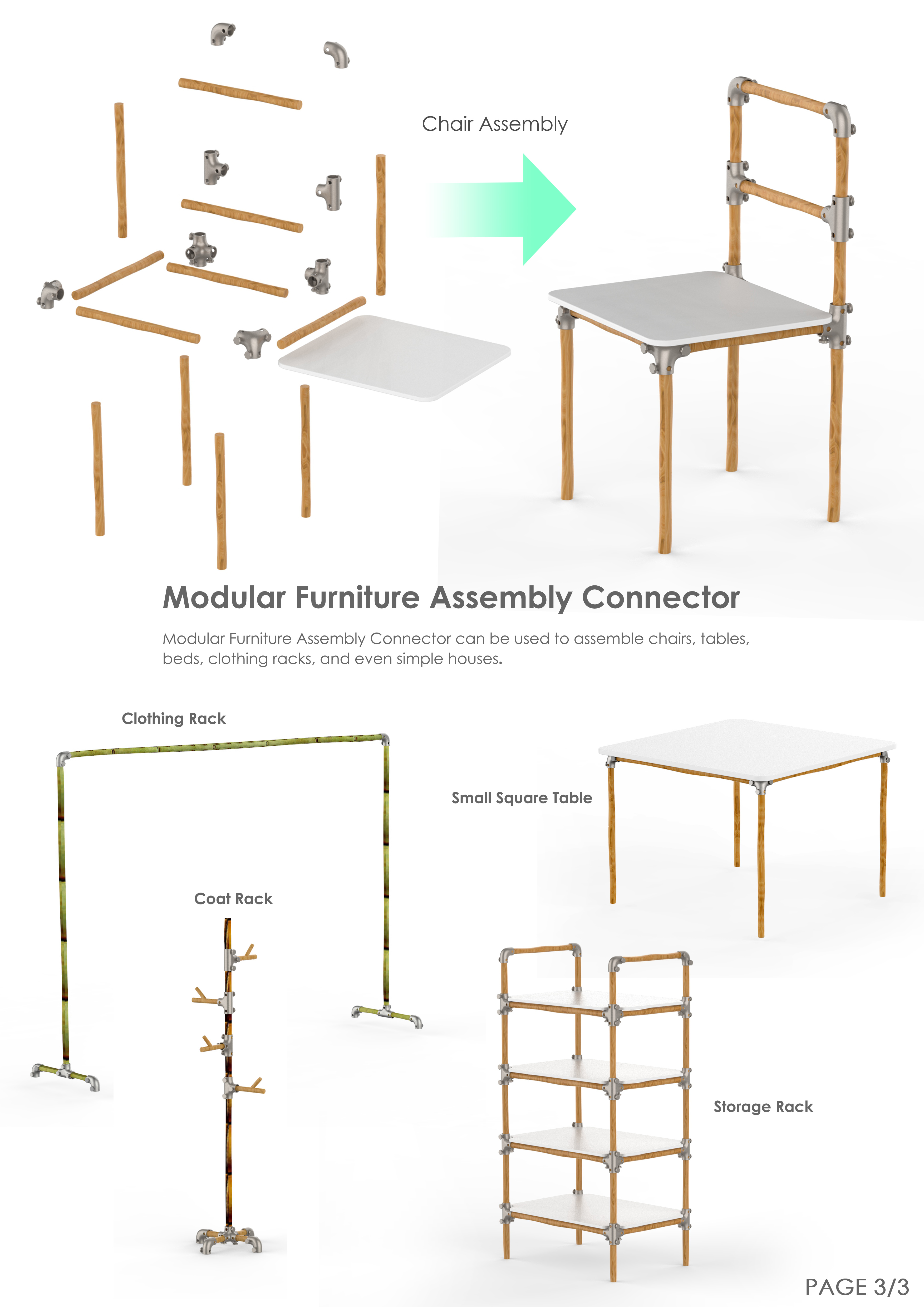 Chair Assembly

Modular Furniture Assembly Connector

Modular Furniture Assembly Connector can be used to assemble chairs, tables, beds, clothing racks, and even simple houses.

Clothing Rack

Small Square Table

Coat Rack

Storage Rack

PAGE 3/3