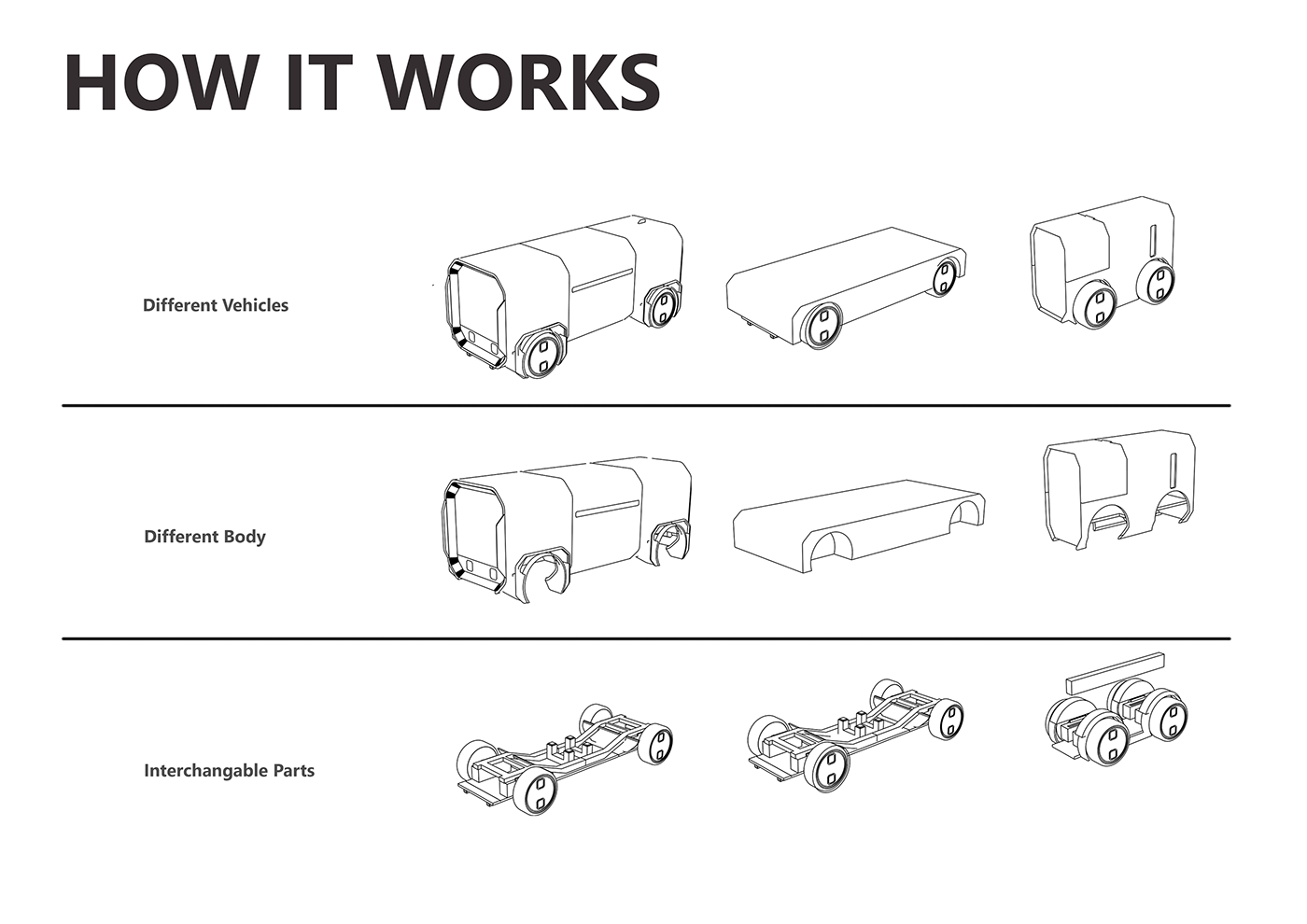 HOW IT WORKS

Different Vehicles

Different Body

Interchangable Parts