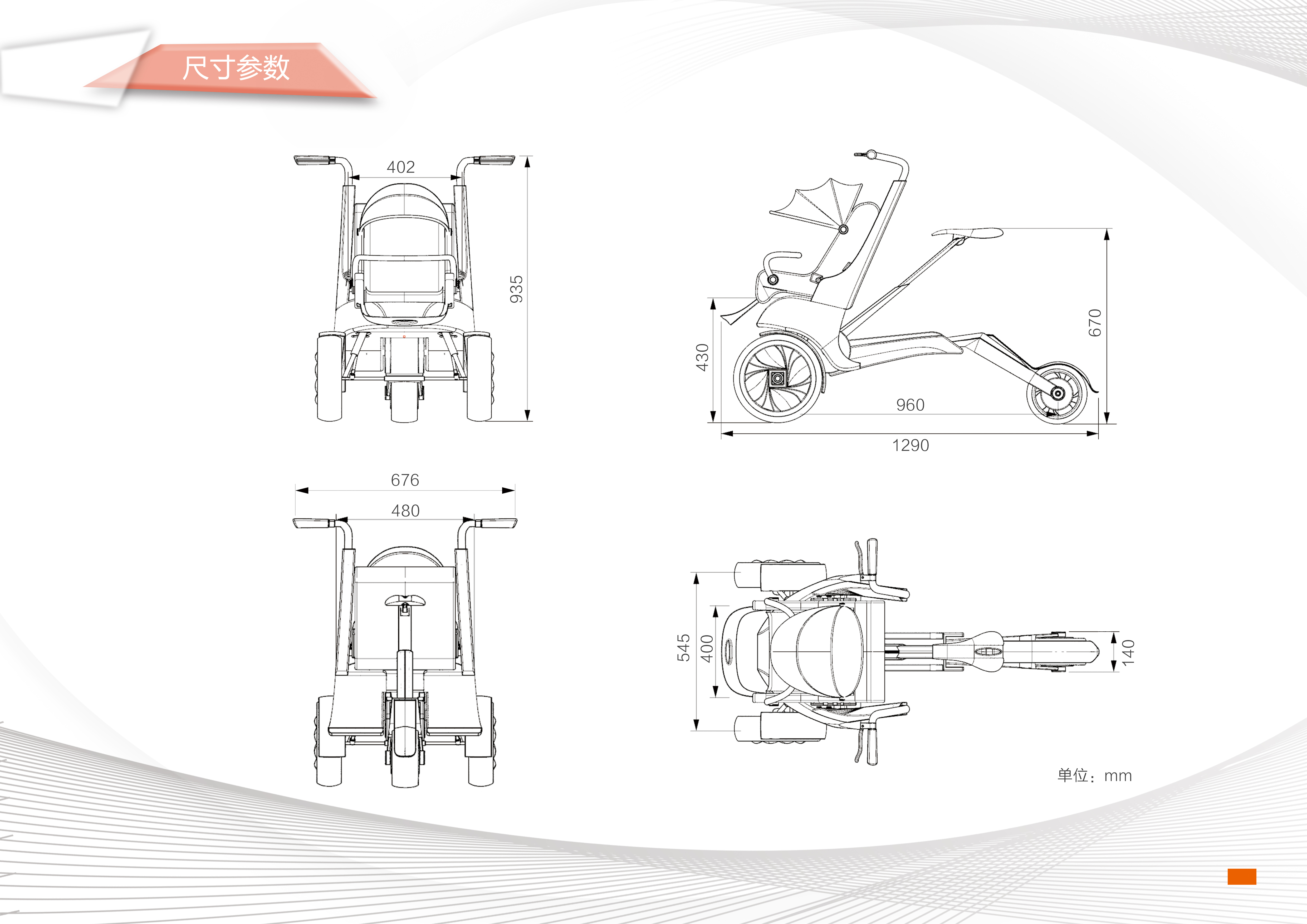 尺寸参数

402

935

430

670

960

1290

676

480

545

400

140

单位：mm