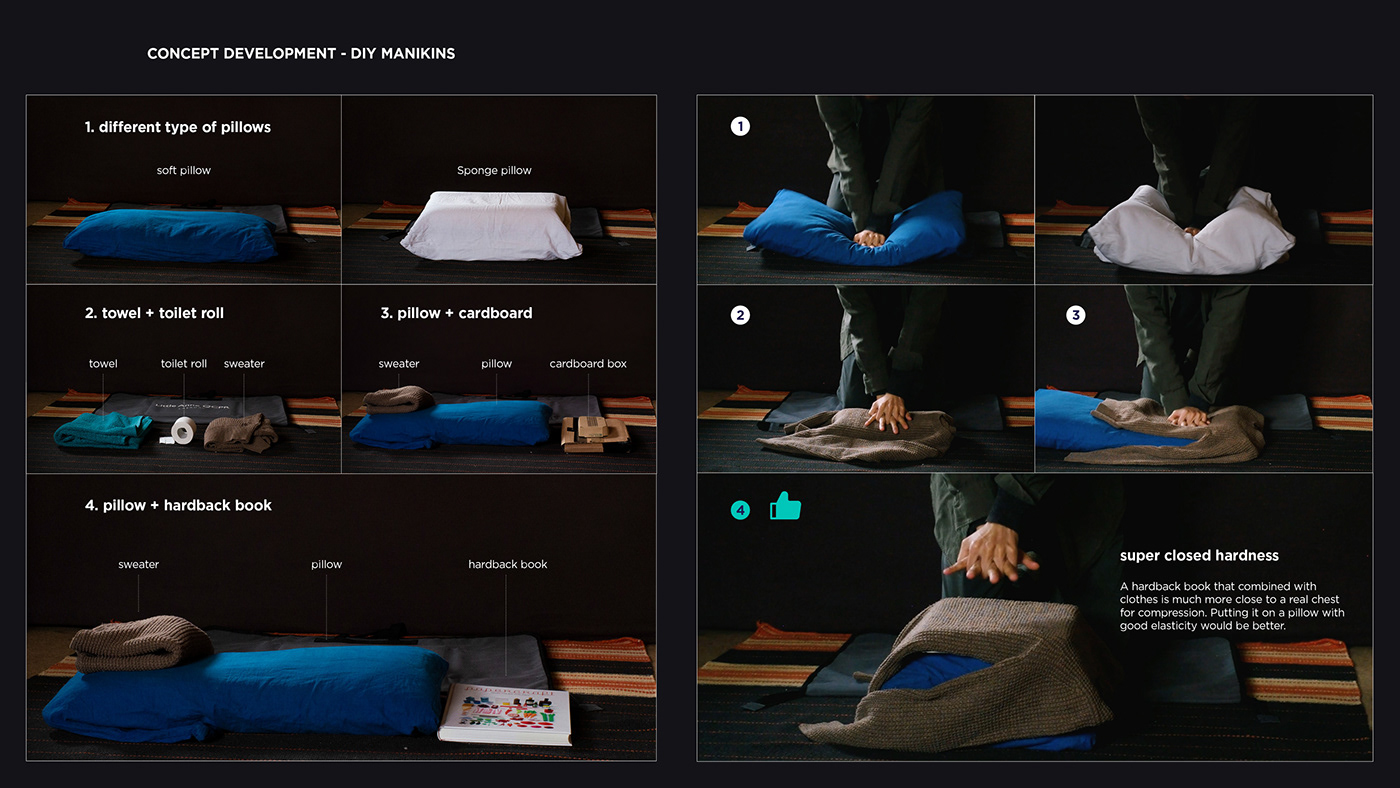 CONCEPT DEVELOPMENT - DIY MANIKINS

1. different type of pillows

soft pillow

Sponge pillow

2. towel + toilet roll

towel

toilet roll

sweater

3. pillow + cardboard

sweater

pillow

cardboard box

4. pillow + hardback book

sweater

pillow

hardback book

1

2

3

4

super closed hardness

A hardback book that combined with clothes is much more close to a real chest for compression. Putting it on a pillow with good elasticity would be better.