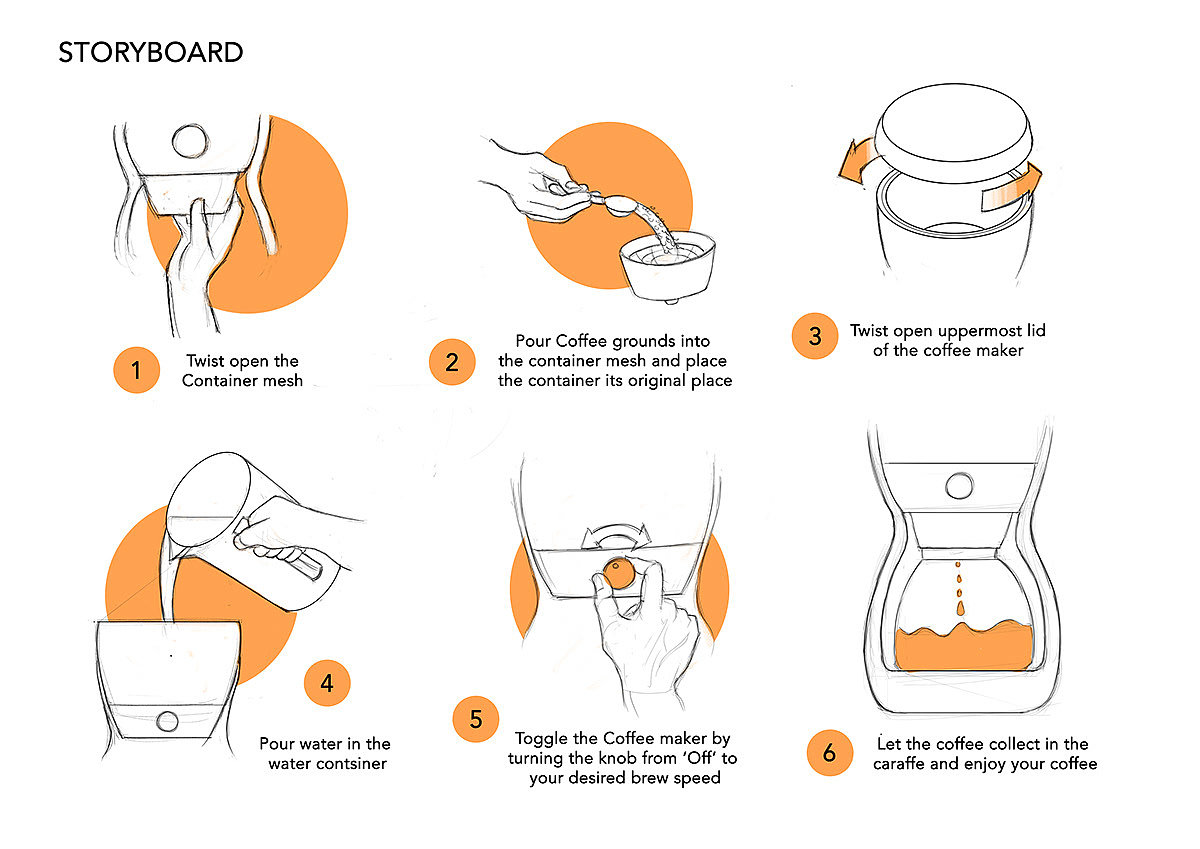 STORYBOARD

1 Twist open the Container mesh

2 Pour Coffee grounds into the container mesh and place the container its original place

3 Twist open uppermost lid of the coffee maker

4 Pour water in the water contsiner

5 Toggle the Coffee maker by turning the knob from 'Off' to your desired brew speed

6 Let the coffee collect in the caraffe and enjoy your coffee