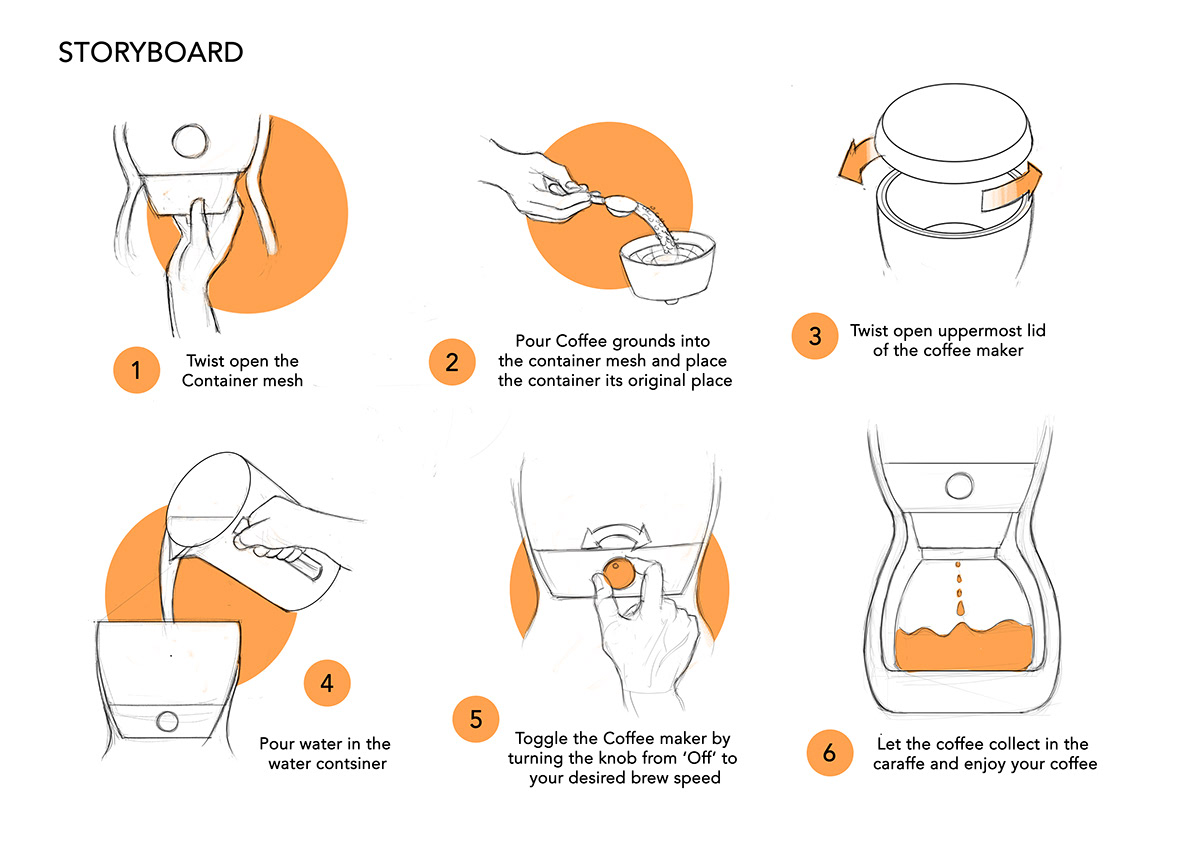 STORYBOARD

1 Twist open the Container mesh

2 Pour Coffee grounds into the container mesh and place the container its original place

3 Twist open uppermost lid of the coffee maker

4 Pour water in the water contsiner

5 Toggle the Coffee maker by turning the knob from 'Off' to your desired brew speed

6 Let the coffee collect in the caraffe and enjoy your coffee