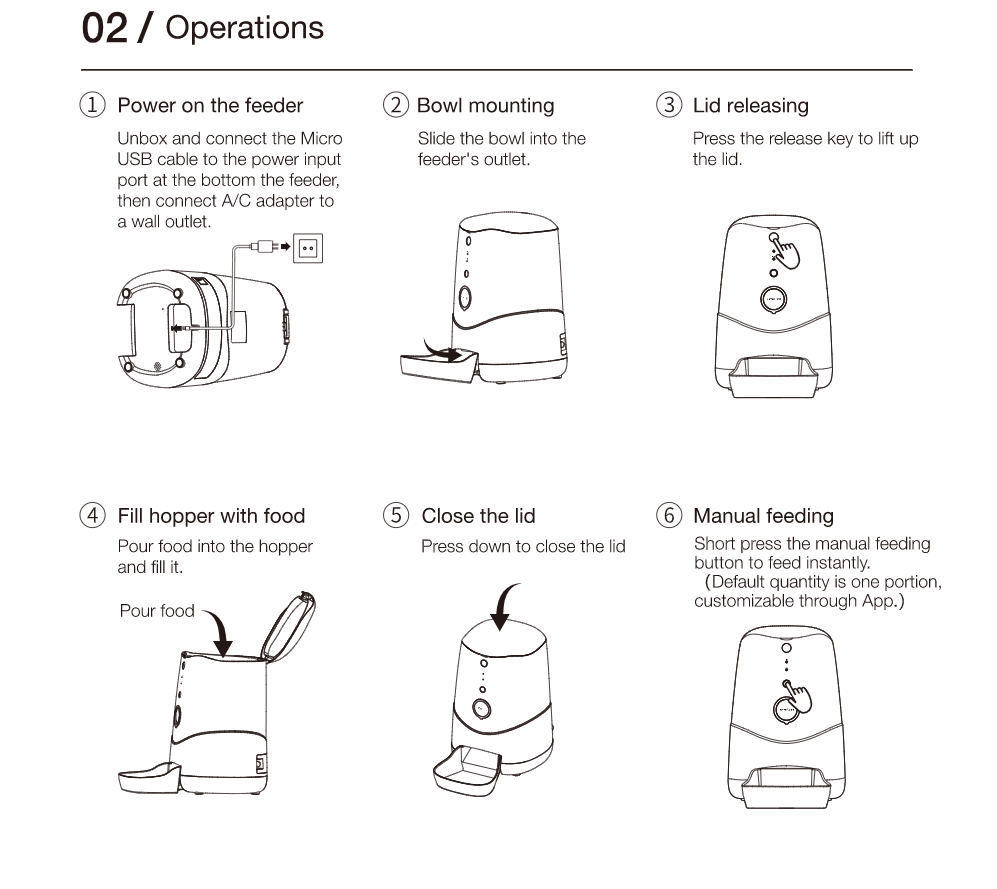 02 / Operations

① Power on the feeder
Unbox and connect the Micro USB cable to the power input port at the bottom the feeder, then connect A/C adapter to a wall outlet.

② Bowl mounting
Slide the bowl into the feeder's outlet.

③ Lid releasing
Press the release key to lift up the lid.

④ Fill hopper with food
Pour food into the hopper and fill it.

Pour food

⑤ Close the lid
Press down to close the lid

⑥ Manual feeding
Short press the manual feeding button to feed instantly.
(Default quantity is one portion, customizable through App.)