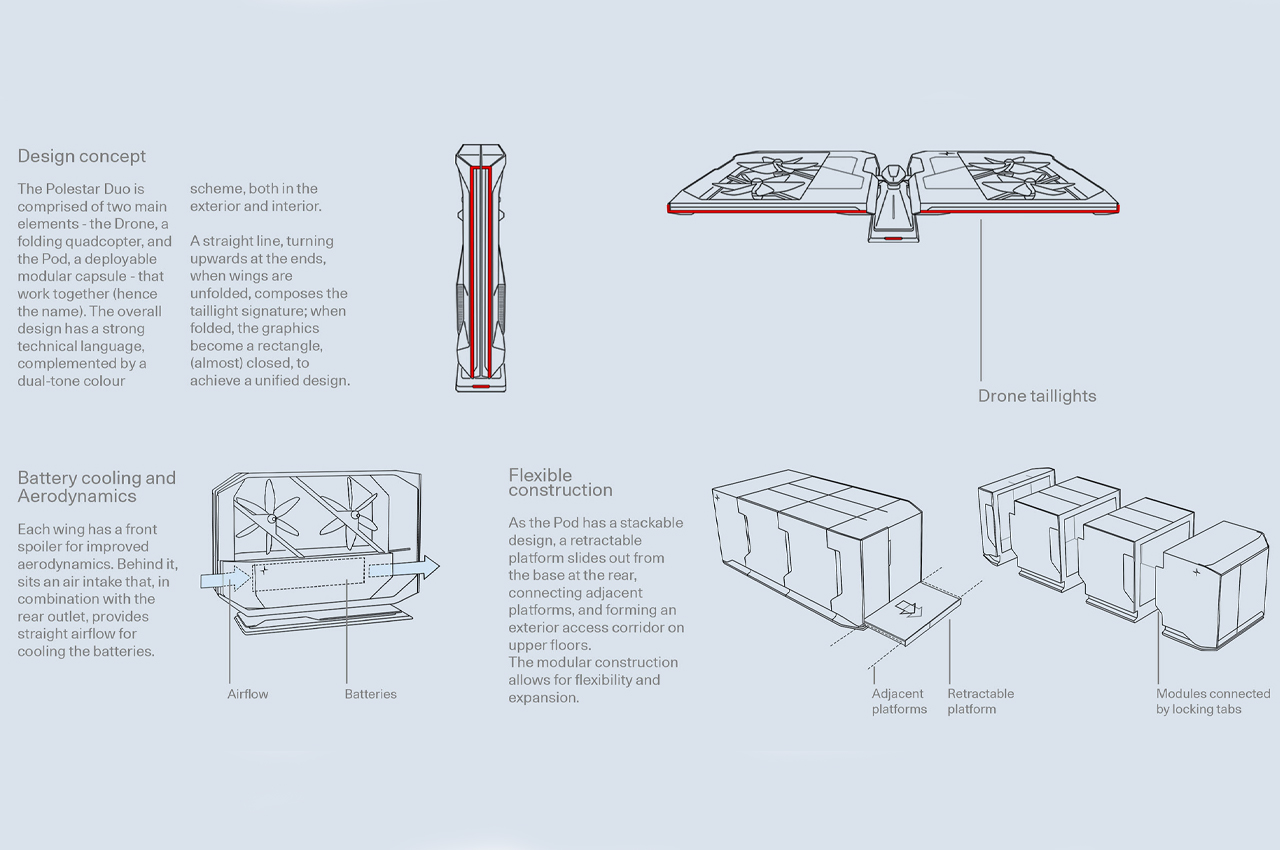 Design concept

The Polestar Duo is comprised of two main elements - the Drone, a folding quadcopter, and the Pod, a deployable modular capsule - that work together (hence the name). The overall design has a strong technical language, complemented by a dual-tone colour scheme, both in the exterior and interior.

A straight line, turning upwards at the ends, when wings are unfolded, composes the taillight signature; when folded, the graphics become a rectangle, (almost) closed, to achieve a unified design.

Drone taillights

Battery cooling and Aerodynamics

Each wing has a front spoiler for improved aerodynamics. Behind it, sits an air intake that, in combination with the rear outlet, provides straight airflow for cooling the batteries.

Airflow

Batteries

Flexible construction

As the Pod has a stackable design, a retractable platform slides out from the base at the rear, connecting adjacent platforms, and forming an exterior access corridor on upper floors.
The modular construction allows for flexibility and expansion.

Adjacent platforms

Retractable platform

Modules connected by locking tabs