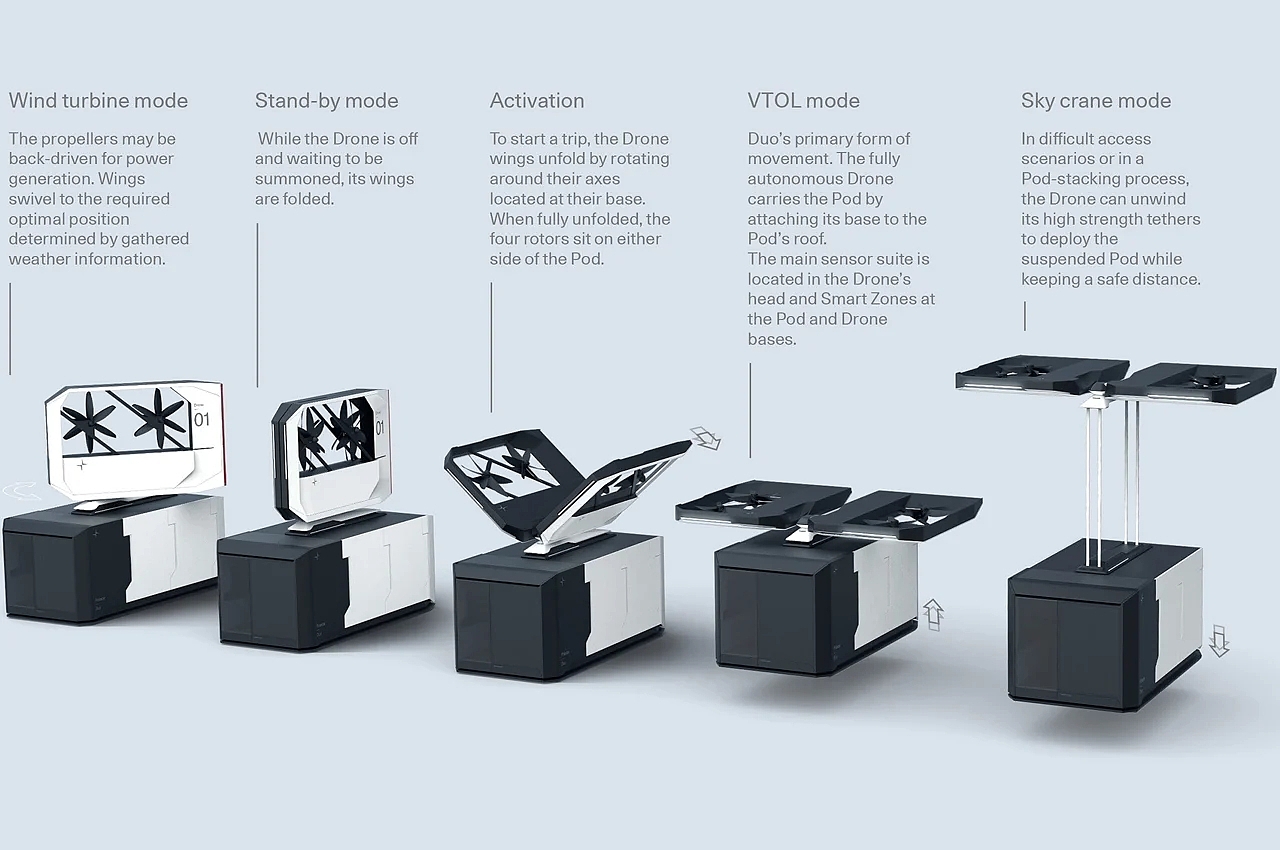 Wind turbine mode

The propellers may be back-driven for power generation. Wings swivel to the required optimal position determined by gathered weather information.

Stand-by mode

While the Drone is off and waiting to be summoned, its wings are folded.

Activation

To start a trip, the Drone wings unfold by rotating around their axes located at their base. When fully unfolded, the four rotors sit on either side of the Pod.

VTOL mode

Duo's primary form of movement. The fully autonomous Drone carries the Pod by attaching its base to the Pod's roof.
The main sensor suite is located in the Drone's head and Smart Zones at the Pod and Drone bases.

Sky crane mode

In difficult access scenarios or in a Pod-stacking process, the Drone can unwind its high strength tethers to deploy the suspended Pod while keeping a safe distance.

01

01