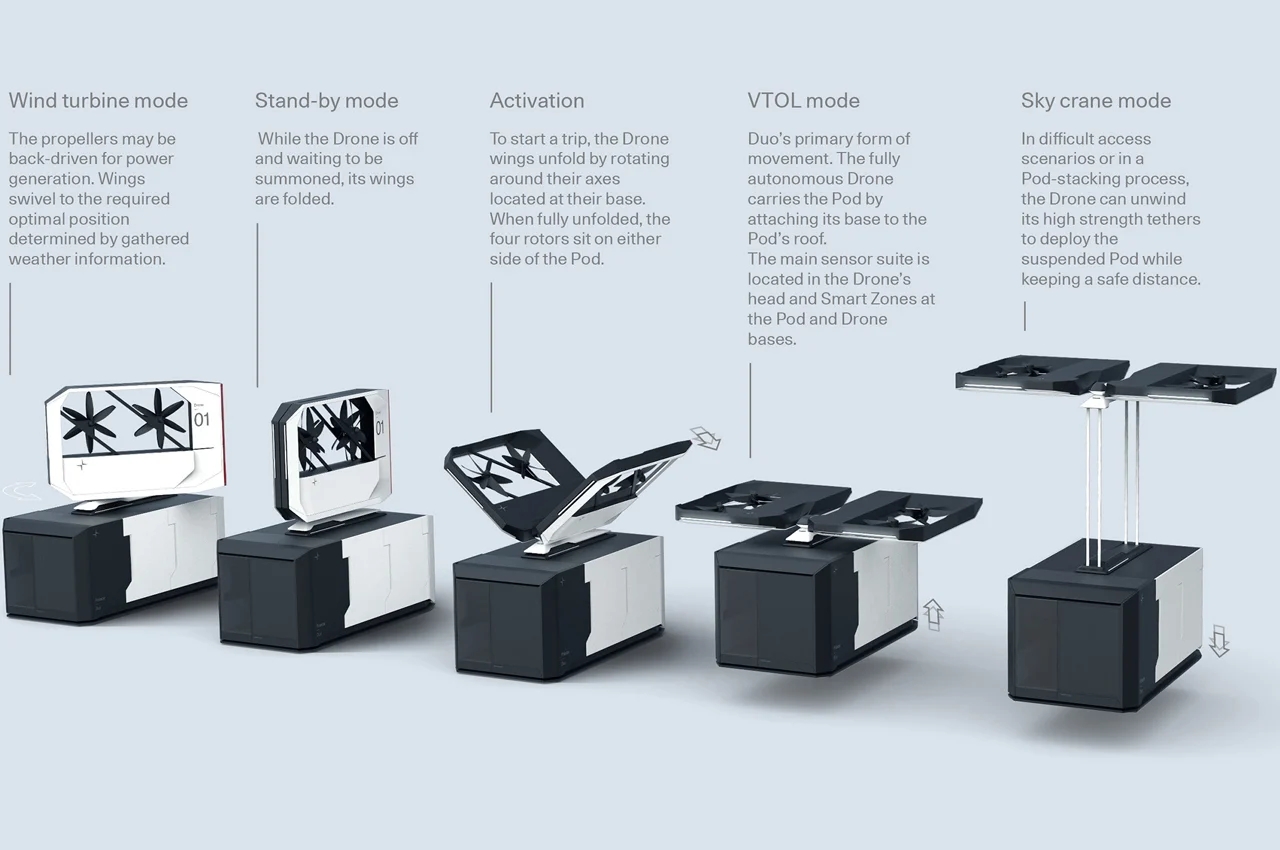 Wind turbine mode

The propellers may be back-driven for power generation. Wings swivel to the required optimal position determined by gathered weather information.

Stand-by mode

While the Drone is off and waiting to be summoned, its wings are folded.

Activation

To start a trip, the Drone wings unfold by rotating around their axes located at their base. When fully unfolded, the four rotors sit on either side of the Pod.

VTOL mode

Duo's primary form of movement. The fully autonomous Drone carries the Pod by attaching its base to the Pod's roof.
The main sensor suite is located in the Drone's head and Smart Zones at the Pod and Drone bases.

Sky crane mode

In difficult access scenarios or in a Pod-stacking process, the Drone can unwind its high strength tethers to deploy the suspended Pod while keeping a safe distance.

01

01