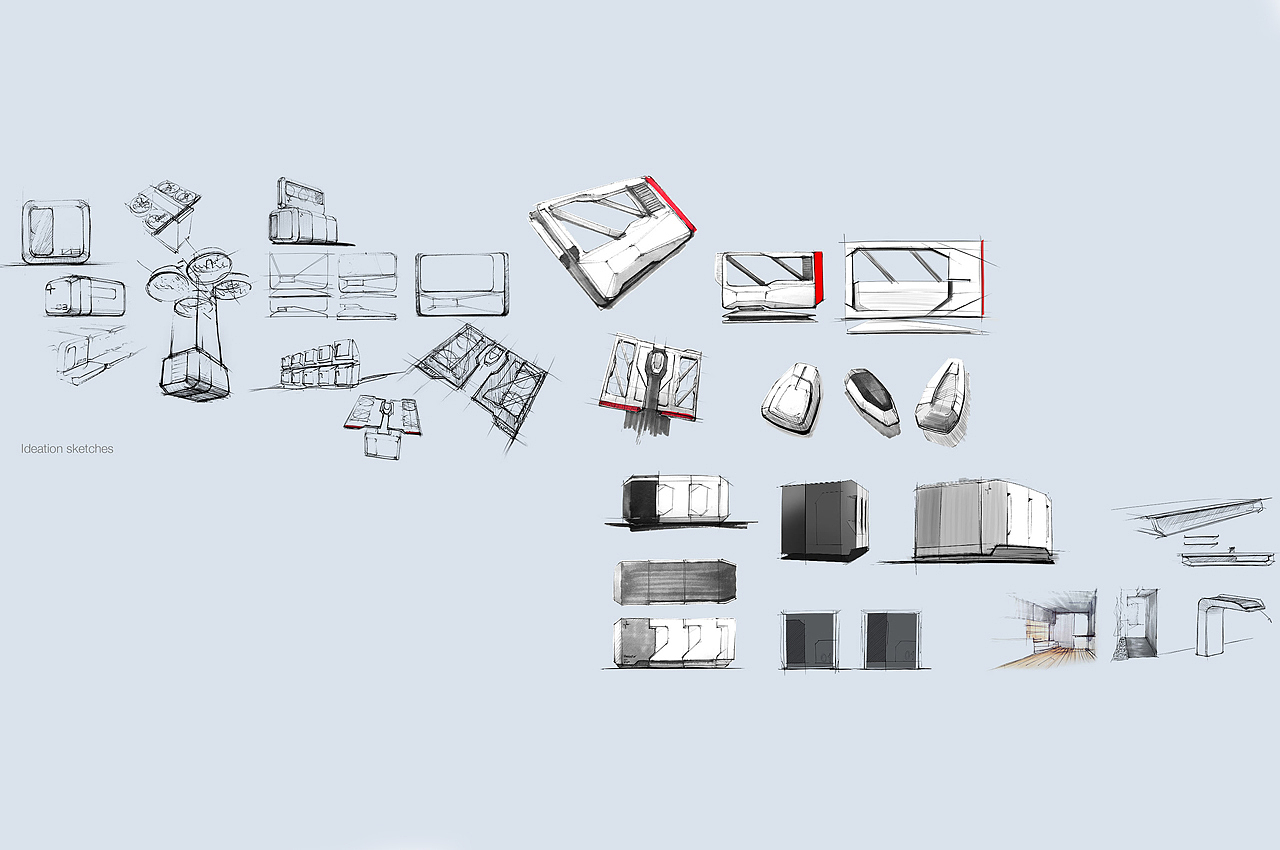 Ideation sketches