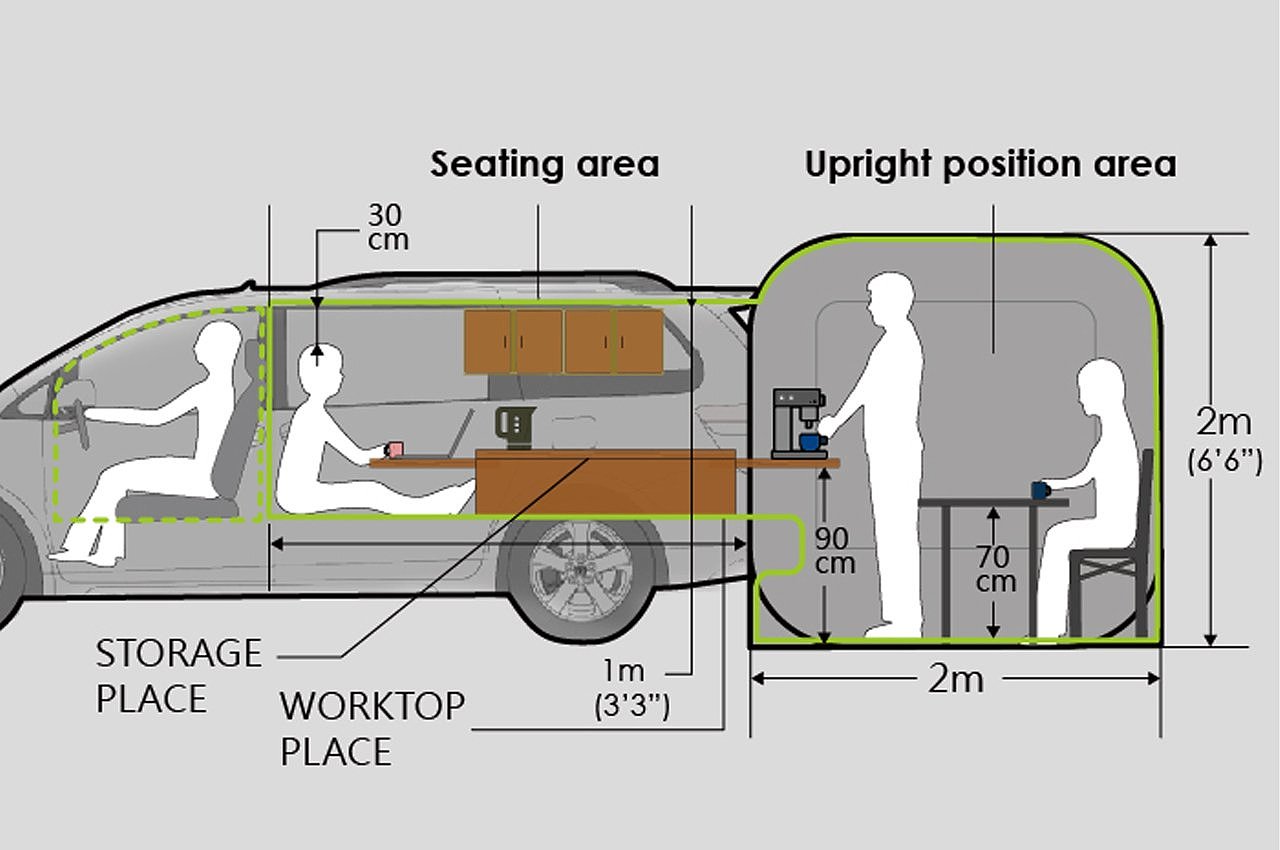 Seating area

Upright position area

30 cm

2m (6'6")

90 cm

70 cm

STORAGE PLACE

WORKTOP PLACE

1m (3'3")

2m