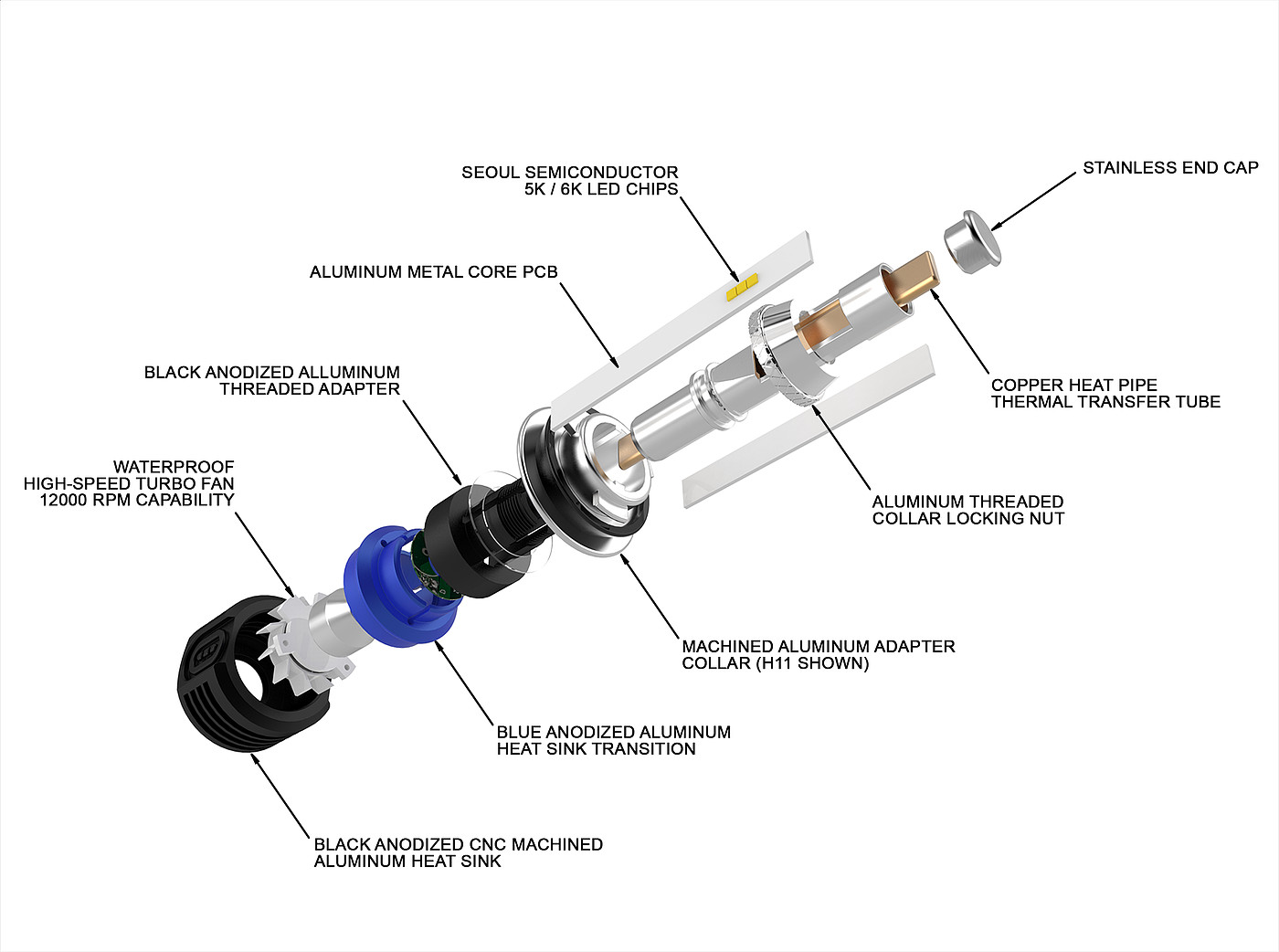 SEOUL SEMICONDUCTOR
5K / 6K LED CHIPS

STAINLESS END CAP

ALUMINUM METAL CORE PCB

BLACK ANODIZED ALLUMINUM
THREADED ADAPTER

COPPER HEAT PIPE
THERMAL TRANSFER TUBE

WATERPROOF
HIGH-SPEED TURBO FAN
12000 RPM CAPABILITY

ALUMINUM THREADED
COLLAR LOCKING NUT

MACHINED ALUMINUM ADAPTER
COLLAR (H11 SHOWN)

BLUE ANODIZED ALUMINUM
HEAT SINK TRANSITION

BLACK ANODIZED CNC MACHINED
ALUMINUM HEAT SINK