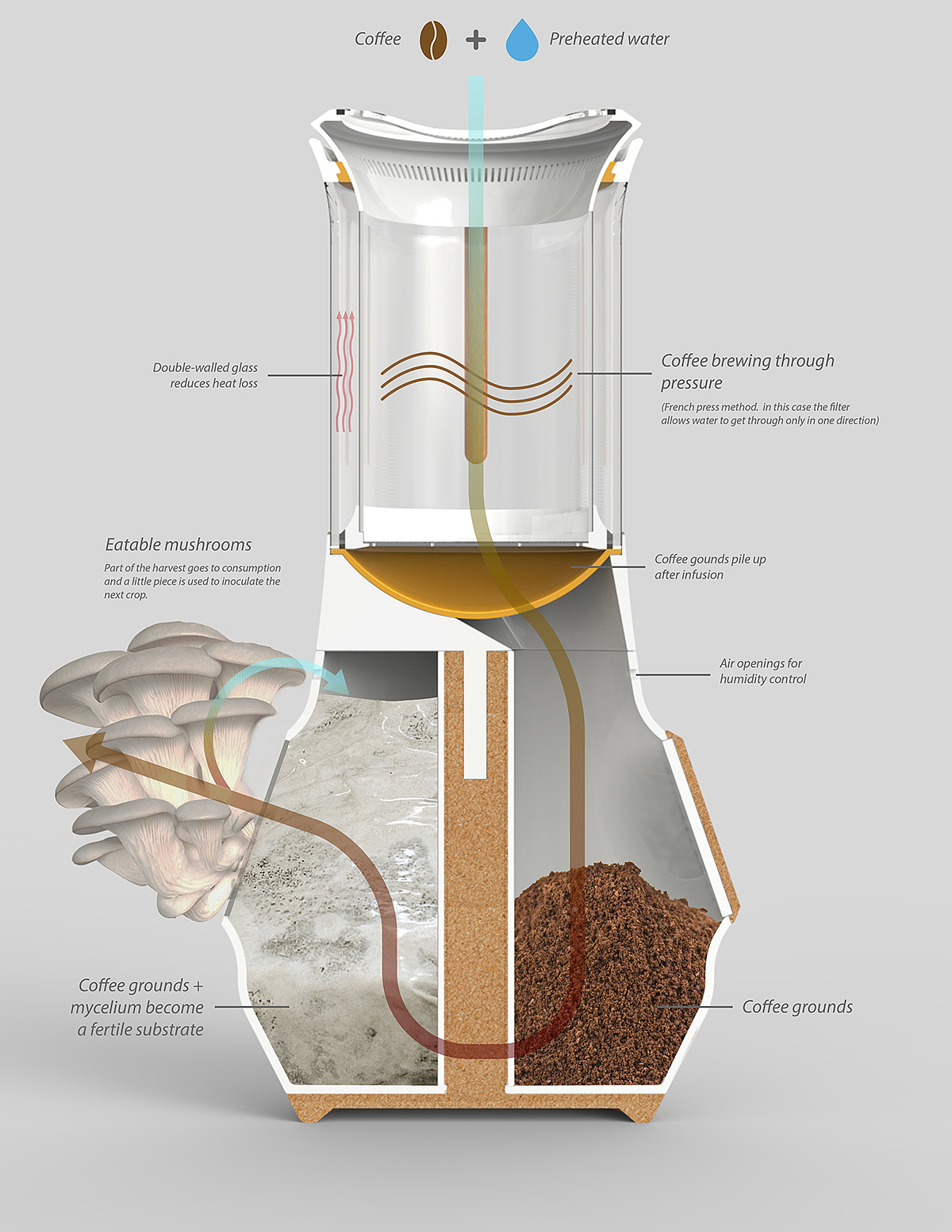 Coffee + Preheated water

Double-walled glass reduces heat loss

Coffee brewing through pressure

(French press method. in this case the filter allows water to get through only in one direction)

Eatable mushrooms

Part of the harvest goes to consumption and a little piece is used to inoculate the next crop.

Coffee gounds pile up after infusion

Air openings for humidity control

Coffee grounds + mycelium become a fertile substrate

Coffee grounds