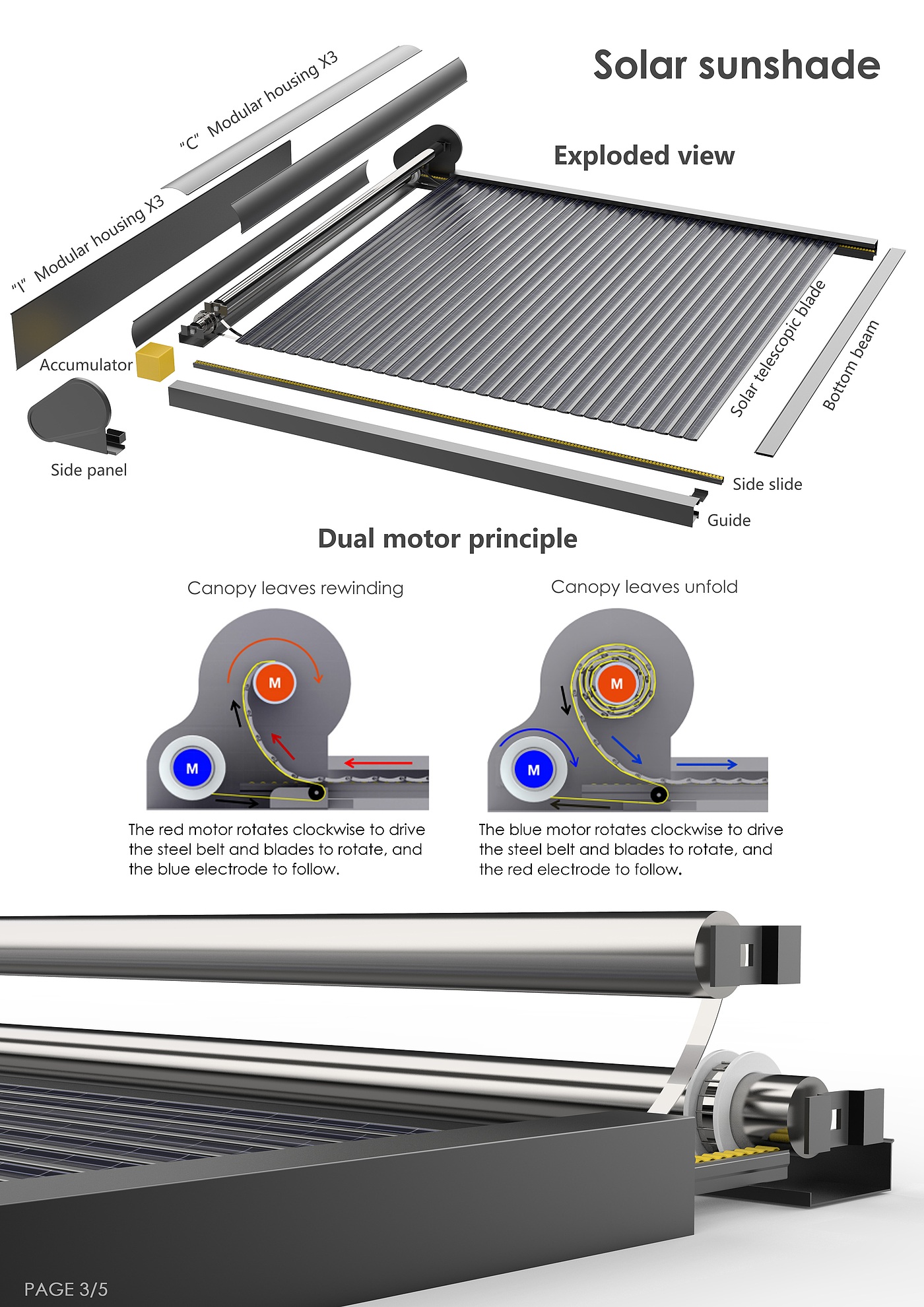 Solar sunshade

Exploded view

"C" Modular housing X3

"I" Modular housing X3

Accumulator

Side panel

Solar telescopic blade

Bottom beam

Side slide

Guide

Dual motor principle

Canopy leaves rewinding

M

M

The red motor rotates clockwise to drive the steel belt and blades to rotate, and the blue electrode to follow.

Canopy leaves unfold

M

M

The blue motor rotates clockwise to drive the steel belt and blades to rotate, and the red electrode to follow.

PAGE 3/5