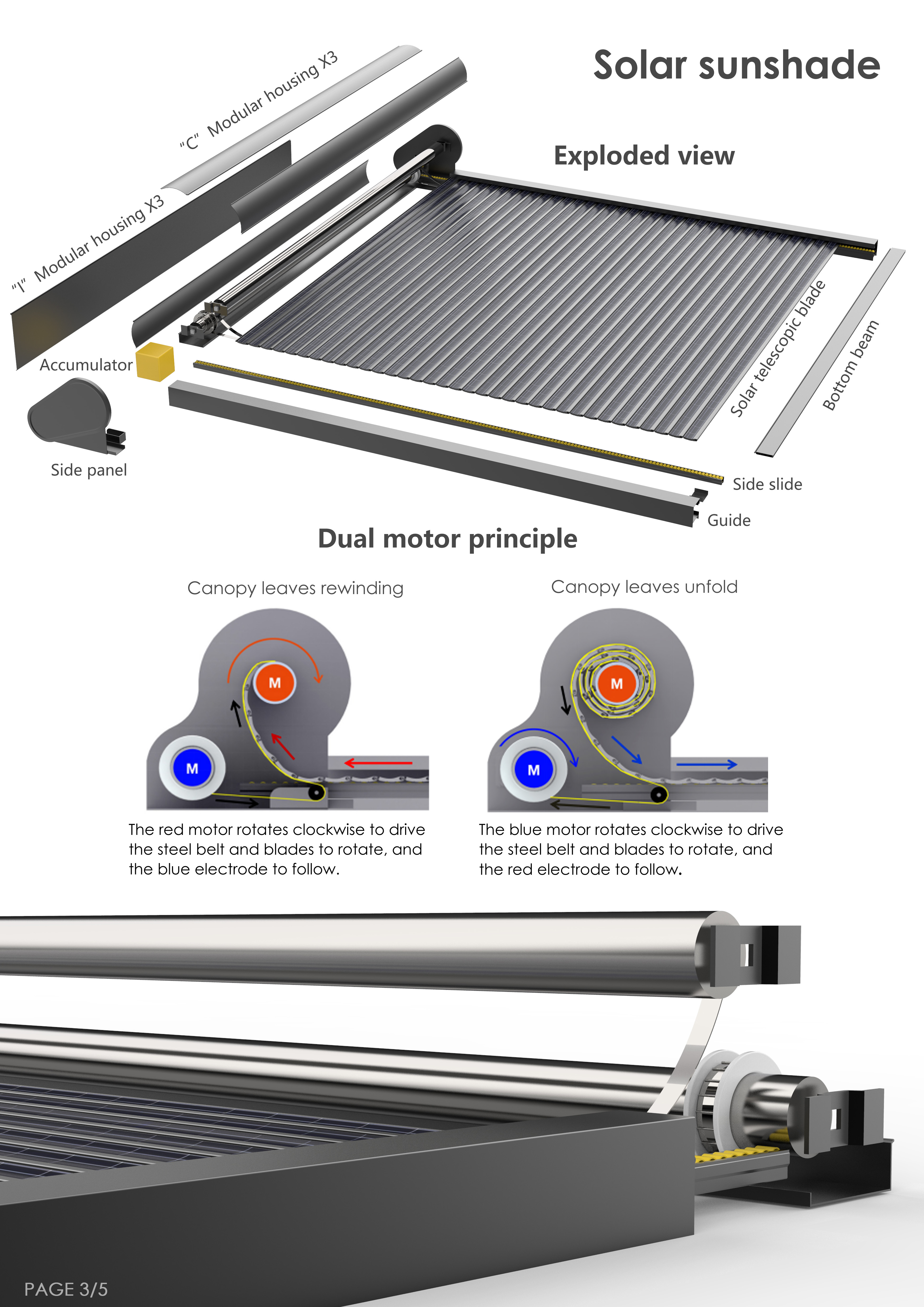 Solar sunshade

Exploded view

"C" Modular housing X3

"I" Modular housing X3

Accumulator

Side panel

Solar telescopic blade

Bottom beam

Side slide

Guide

Dual motor principle

Canopy leaves rewinding

M

M

The red motor rotates clockwise to drive the steel belt and blades to rotate, and the blue electrode to follow.

Canopy leaves unfold

M

M

The blue motor rotates clockwise to drive the steel belt and blades to rotate, and the red electrode to follow.

PAGE 3/5