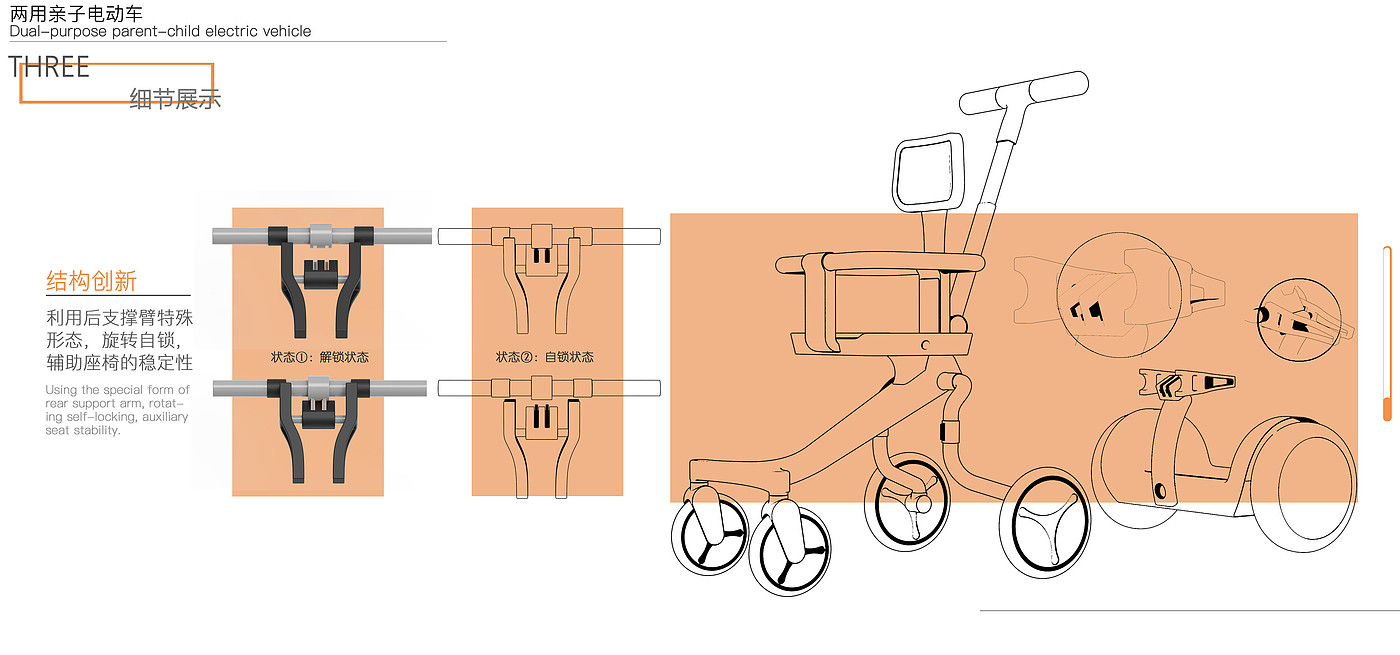 两用亲子电动车
Dual-purpose parent-child electric vehicle

THREE
细节展示

结构创新
利用后支撑臂特殊形态，旋转自锁，辅助座椅的稳定性
Using the special form of rear support arm, rotating self-locking, auxiliary seat stability.

状态①：解锁状态
状态②：自锁状态