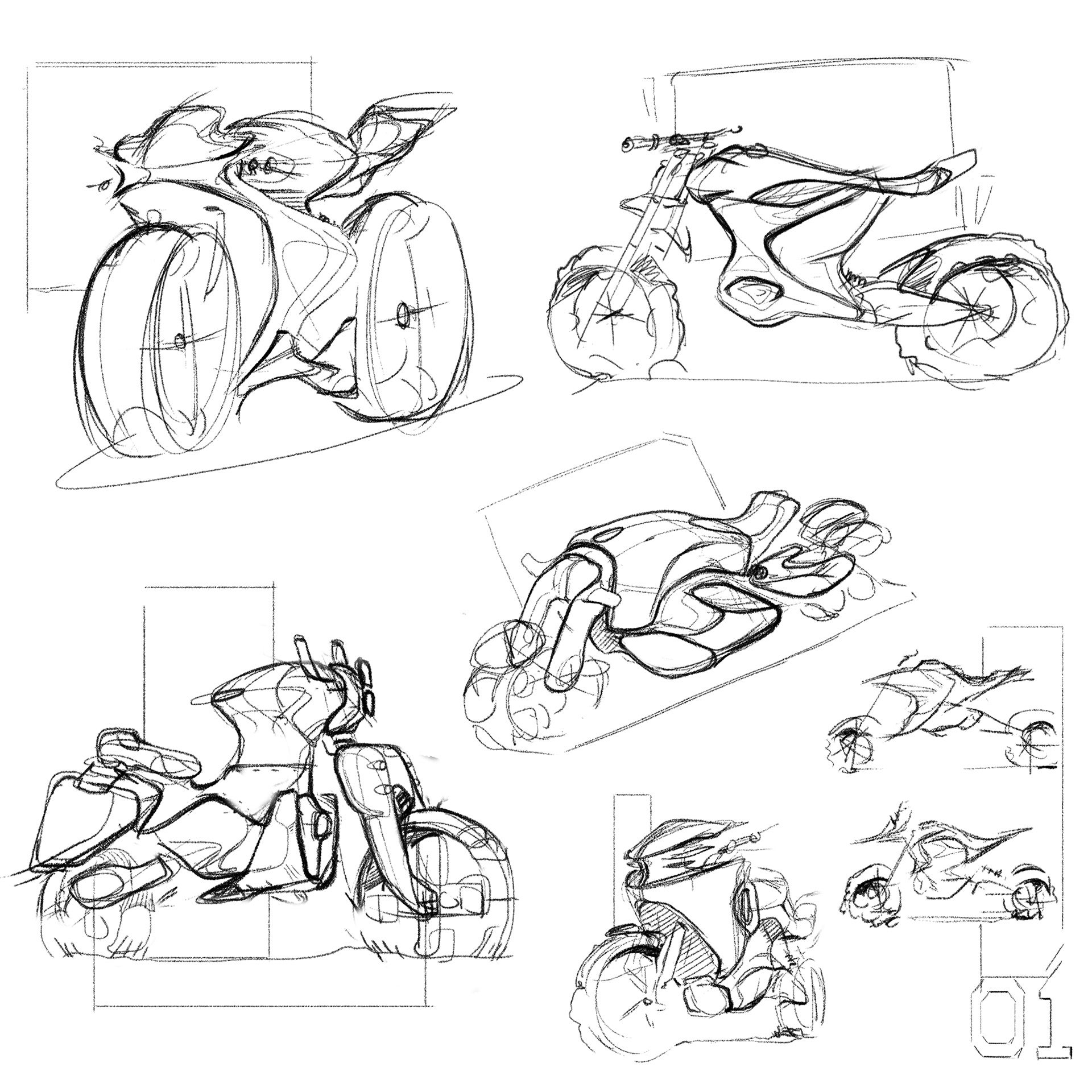 01