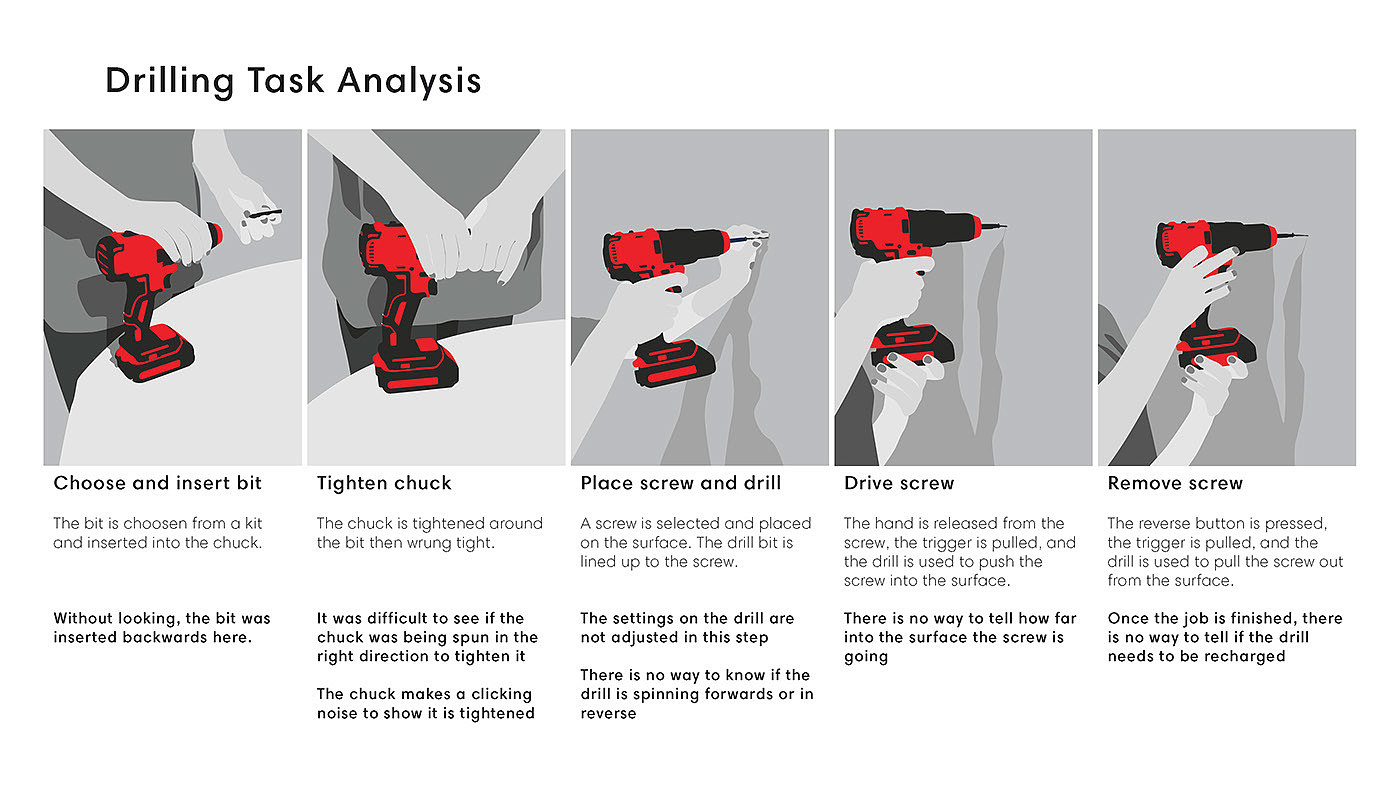 Drilling Task Analysis

Choose and insert bit

The bit is choosen from a kit and inserted into the chuck.

Without looking, the bit was inserted backwards here.

Tighten chuck

The chuck is tightened around the bit then wrung tight.

It was difficult to see if the chuck was being spun in the right direction to tighten it

The chuck makes a clicking noise to show it is tightened

Place screw and drill

A screw is selected and placed on the surface. The drill bit is lined up to the screw.

The settings on the drill are not adjusted in this step

There is no way to know if the drill is spinning forwards or in reverse

Drive screw

The hand is released from the screw, the trigger is pulled, and the drill is used to push the screw into the surface.

There is no way to tell how far into the surface the screw is going

Remove screw

The reverse button is pressed, the trigger is pulled, and the drill is used to pull the screw out from the surface.

Once the job is finished, there is no way to tell if the drill needs to be recharged