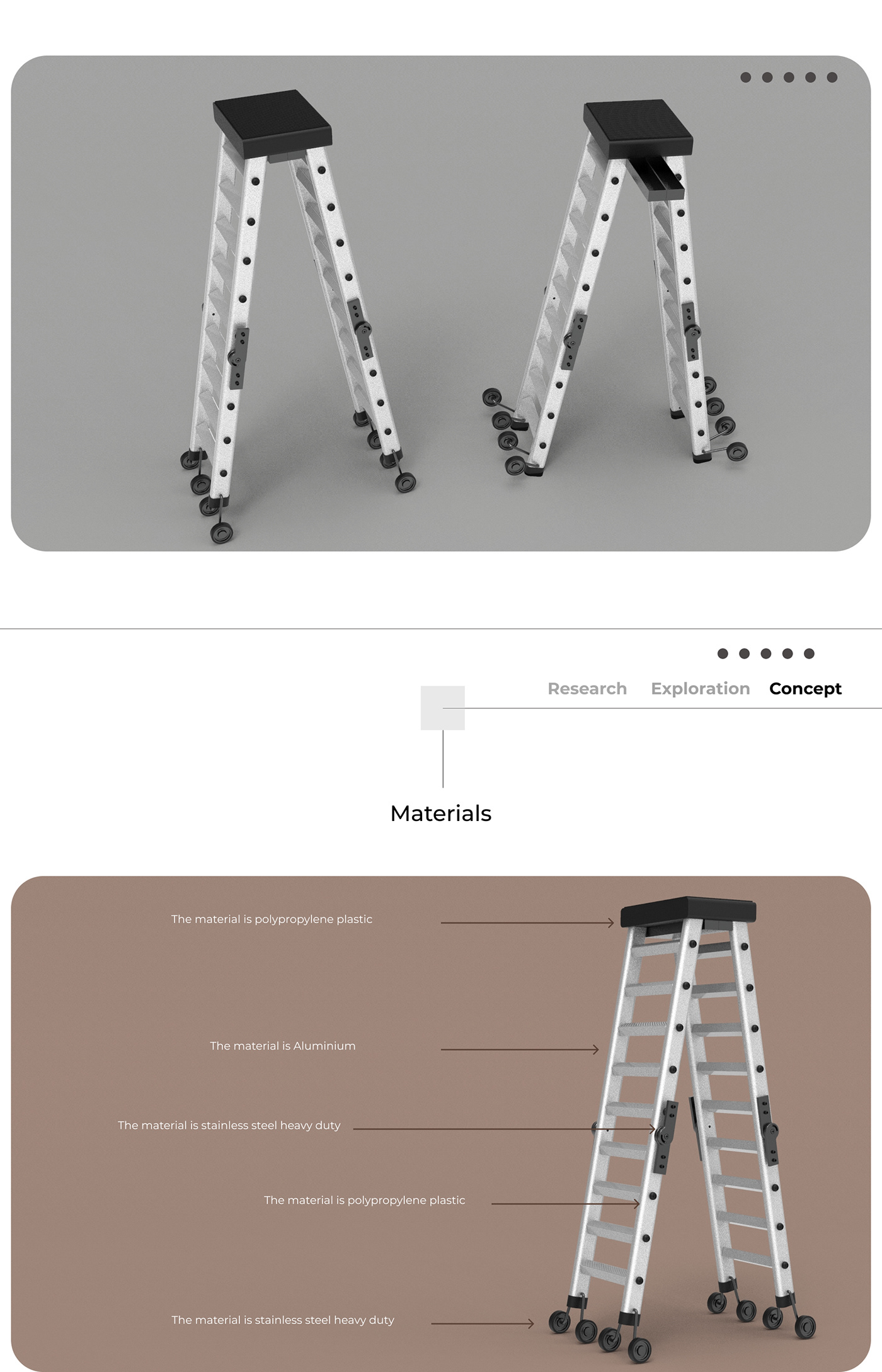 Research Exploration Concept

Materials

The material is polypropylene plastic

The material is Aluminium

The material is stainless steel heavy duty

The material is polypropylene plastic

The material is stainless steel heavy duty