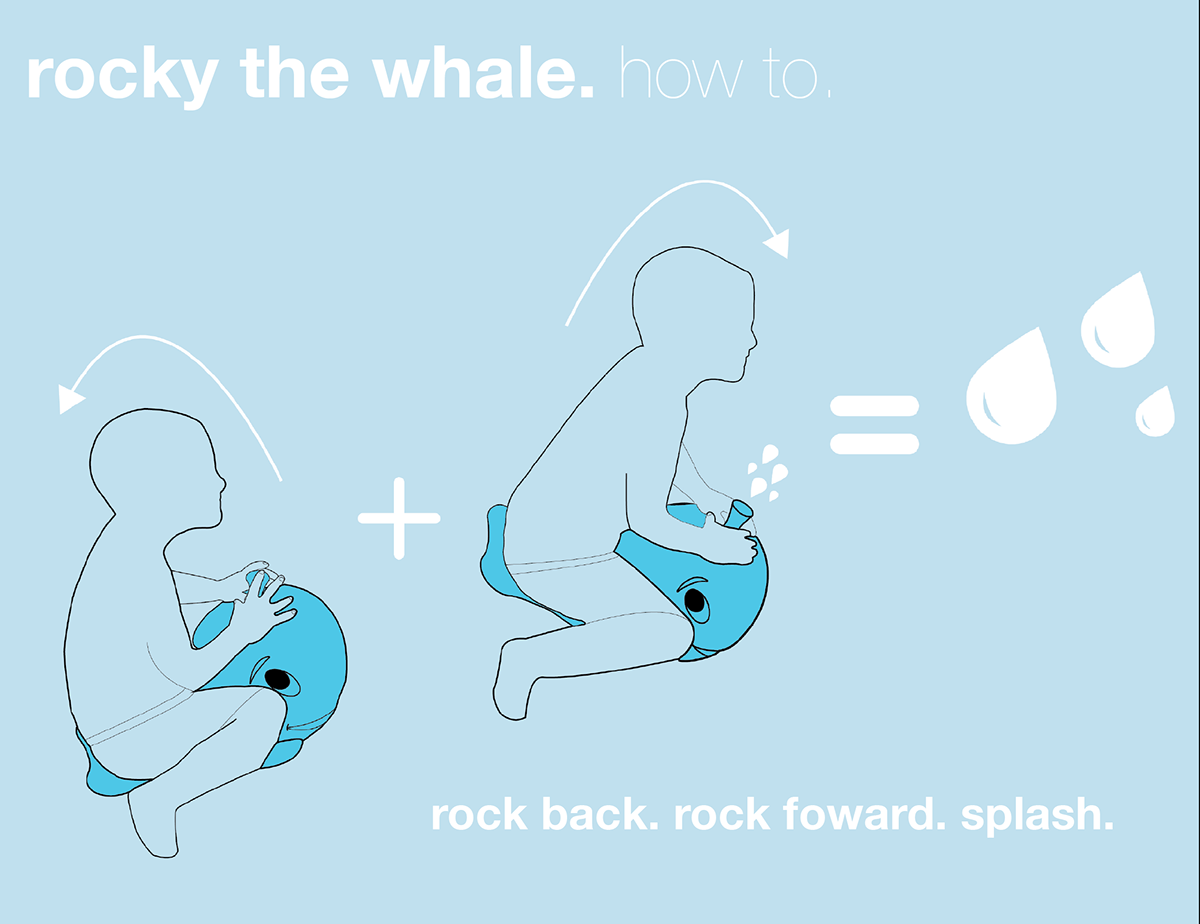 rocky the whale. how to.

+

=

rock back. rock foward. splash.