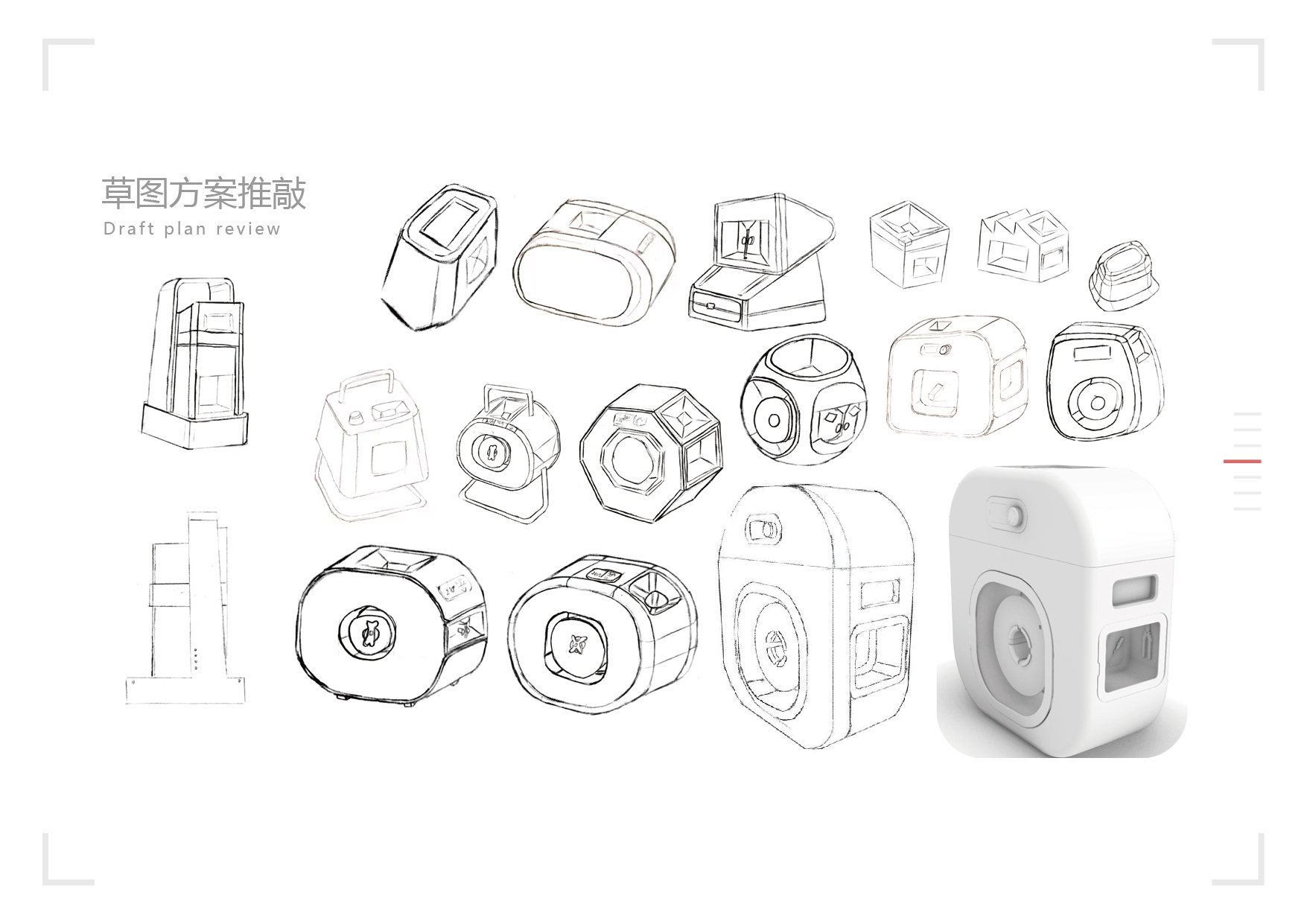 草图方案推敲
Draft plan review