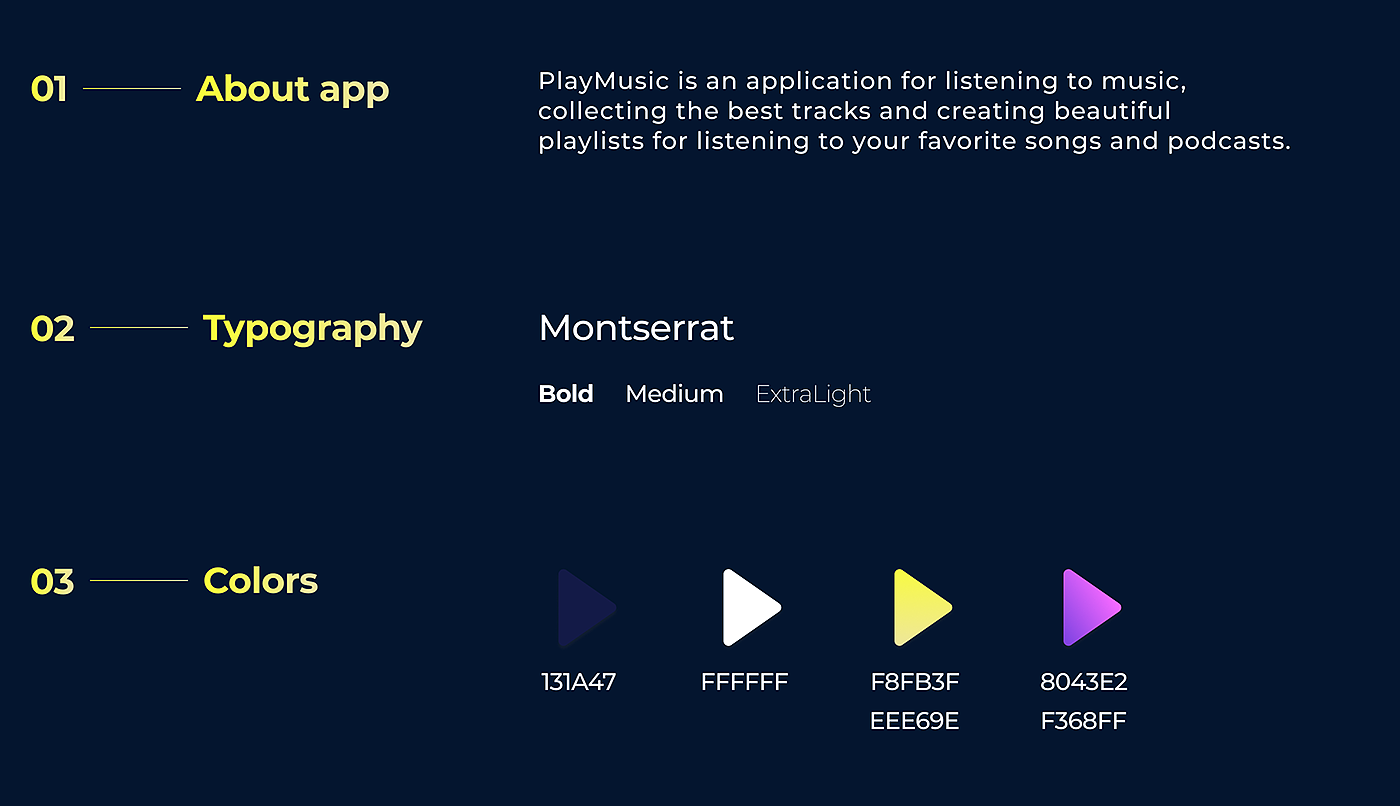 01 About app

PlayMusic is an application for listening to music, collecting the best tracks and creating beautiful playlists for listening to your favorite songs and podcasts.

02 Typography

Montserrat

Bold Medium ExtraLight

03 Colors

131A47

FFFFFF

F8FB3F
EEE69E

8043E2
F368FF