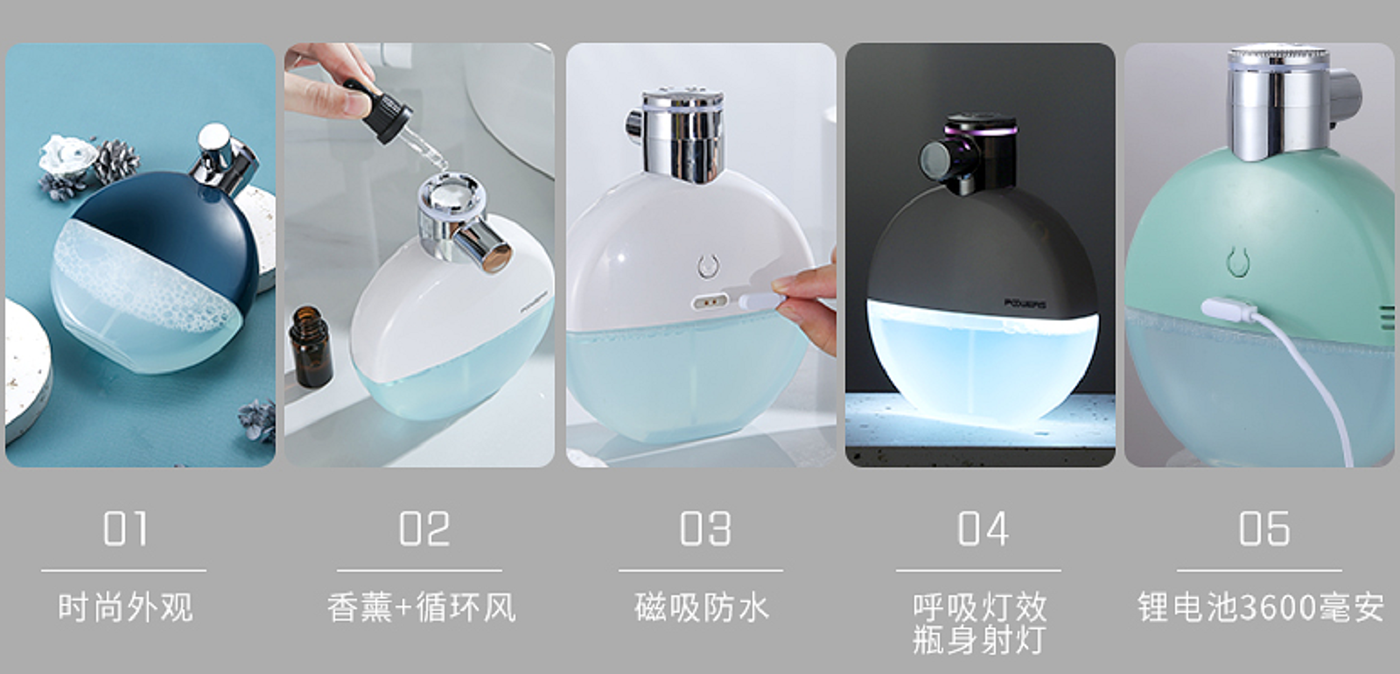 POWERS

POWERS

01
时尚外观

02
香薰+循环风

03
磁吸防水

04
呼吸灯效
瓶身射灯

05
锂电池3600毫安