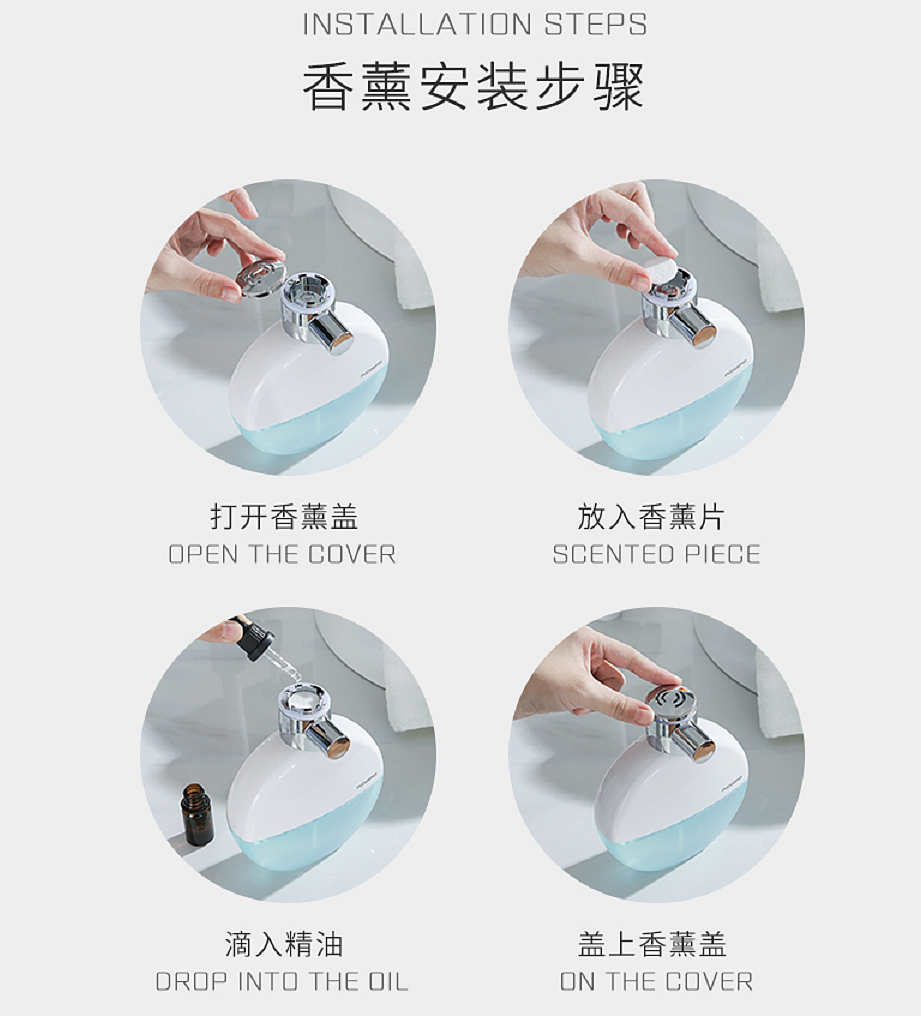 INSTALLATION STEPS
香薰安装步骤

打开香薰盖
OPEN THE COVER

放入香薰片
SCENTED PIECE

滴入精油
DROP INTO THE OIL

盖上香薰盖
ON THE COVER