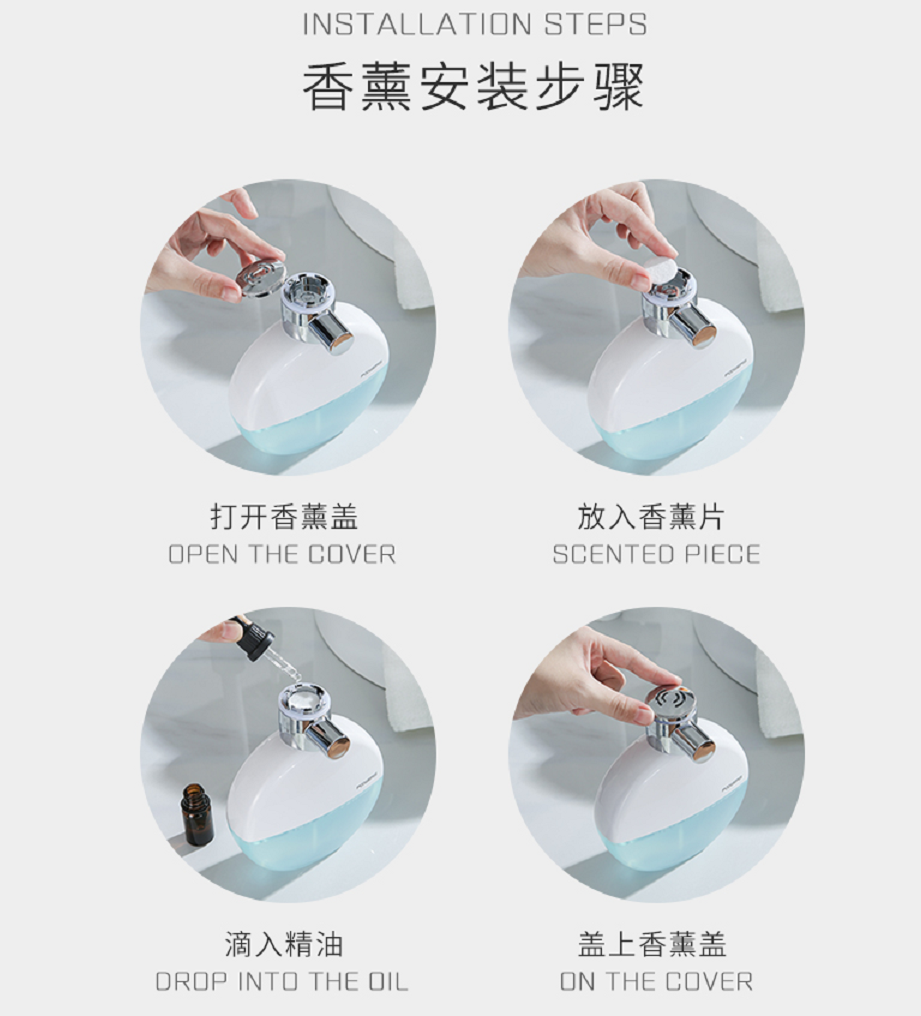 INSTALLATION STEPS
香薰安装步骤

打开香薰盖
OPEN THE COVER

放入香薰片
SCENTED PIECE

滴入精油
DROP INTO THE OIL

盖上香薰盖
ON THE COVER