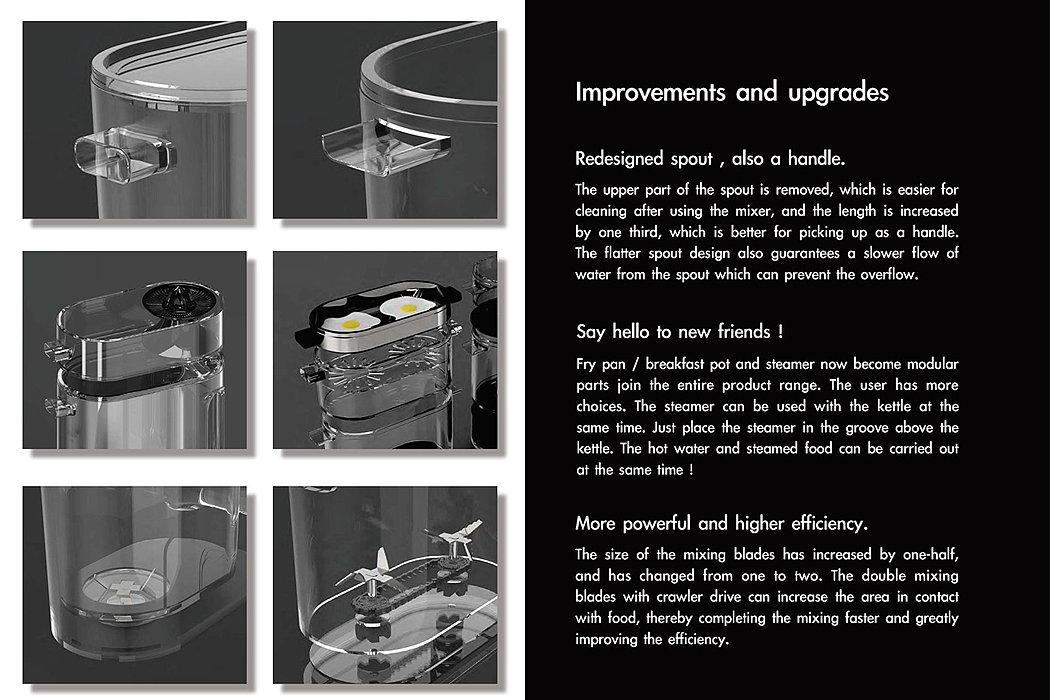 Improvements and upgrades

Redesigned spout , also a handle.

The upper part of the spout is removed, which is easier for cleaning after using the mixer, and the length is increased by one third, which is better for picking up as a handle. The flatter spout design also guarantees a slower flow of water from the spout which can prevent the overflow.

Say hello to new friends !

Fry pan / breakfast pot and steamer now become modular parts join the entire product range. The user has more choices. The steamer can be used with the kettle at the same time. Just place the steamer in the groove above the kettle. The hot water and steamed food can be carried out at the same time !

More powerful and higher efficiency.

The size of the mixing blades has increased by one-half, and has changed from one to two. The double mixing blades with crawler drive can increase the area in contact with food, thereby completing the mixing faster and greatly improving the efficiency.